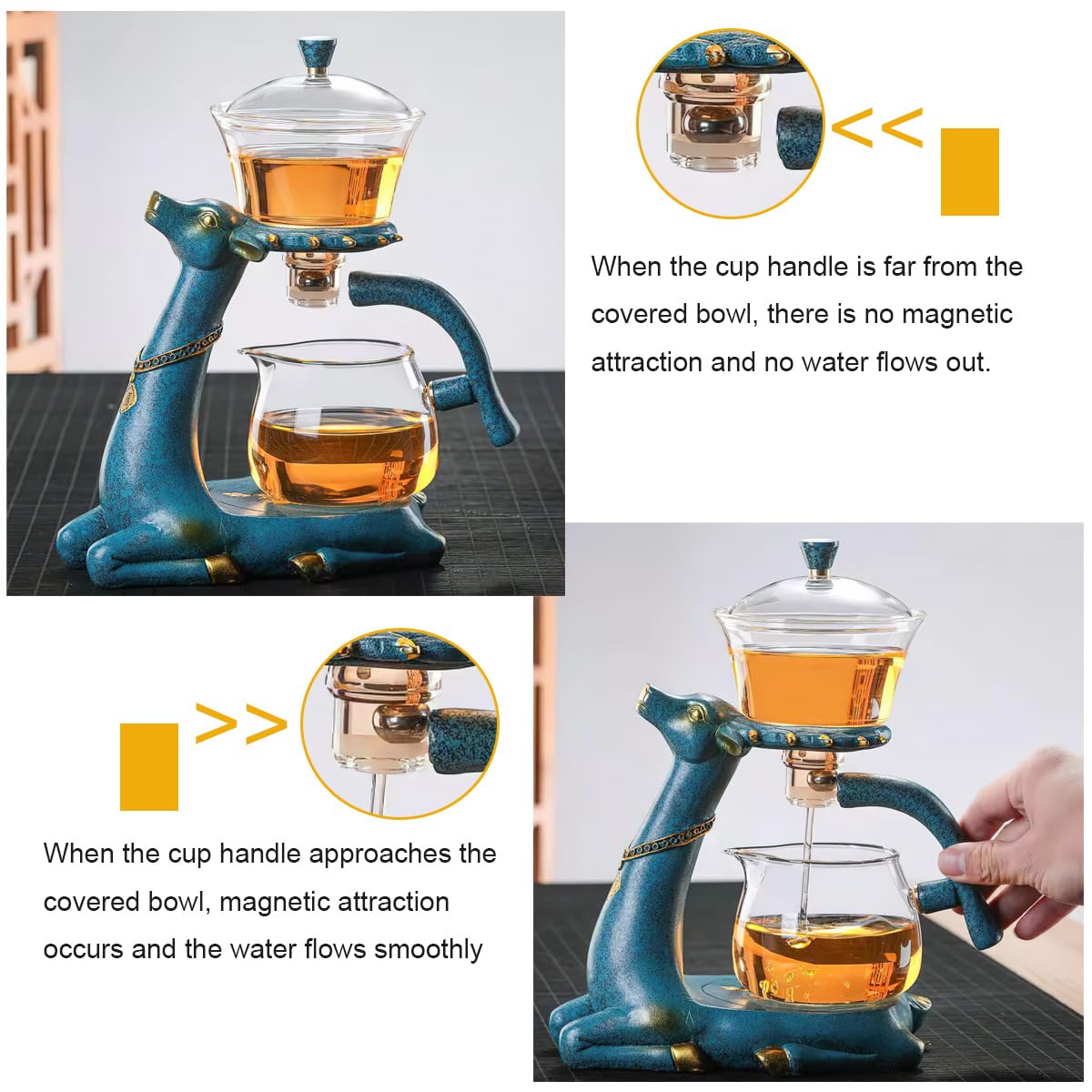 <<

When the cup handle is far from the covered bowl, there is no magnetic attraction and no water flows out.

>>

When the cup handle approaches the covered bowl, magnetic attraction occurs and the water flows smoothly