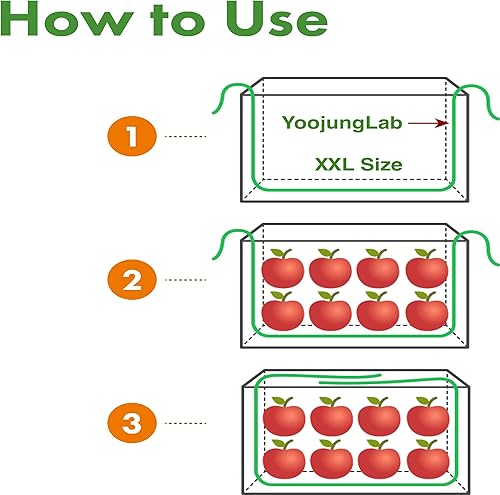 How to Use

1

YoojungLab

XXL Size

2

3