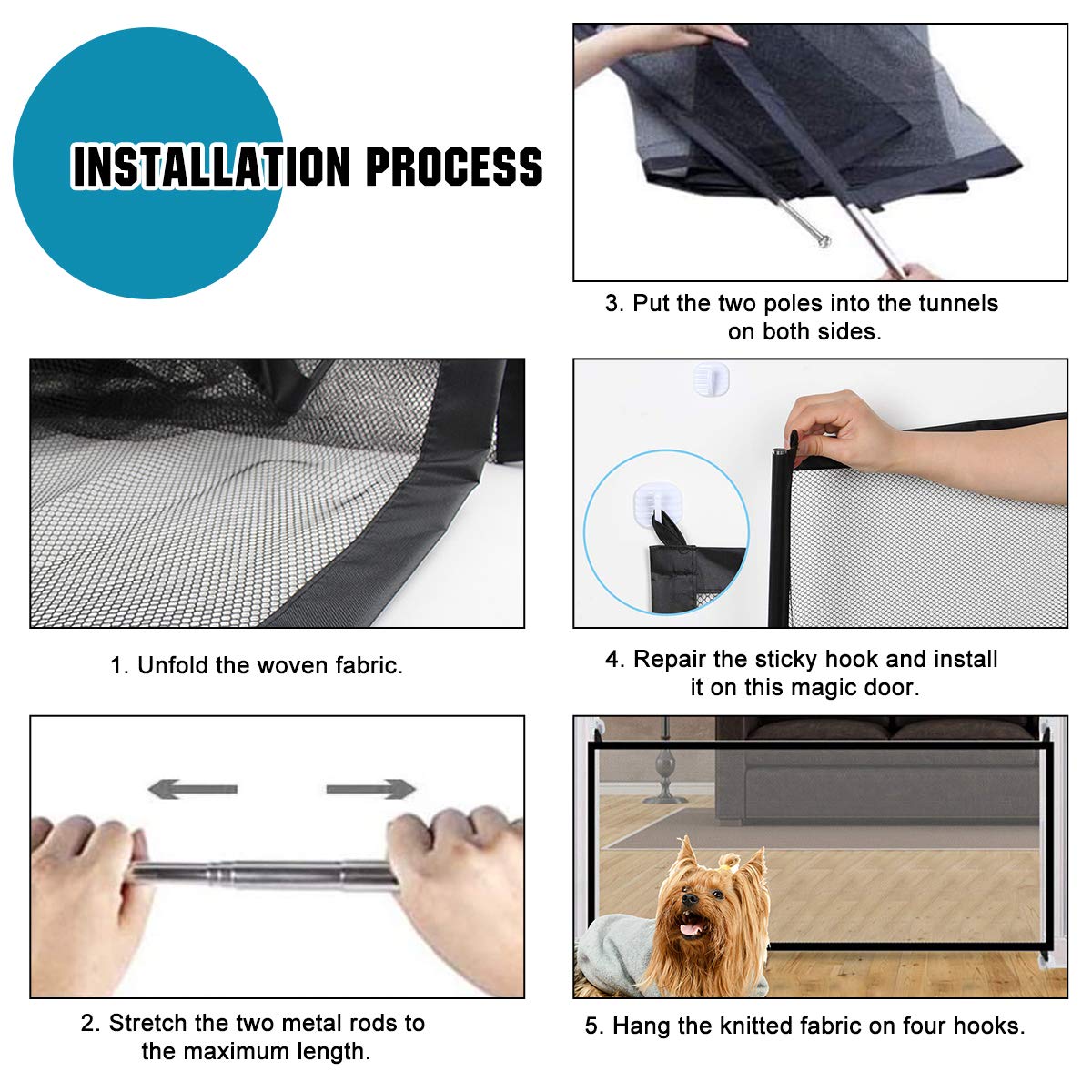 INSTALLATION PROCESS

1. Unfold the woven fabric.

2. Stretch the two metal rods to the maximum length.

3. Put the two poles into the tunnels on both sides.

4. Repair the sticky hook and install it on this magic door.

5. Hang the knitted fabric on four hooks.