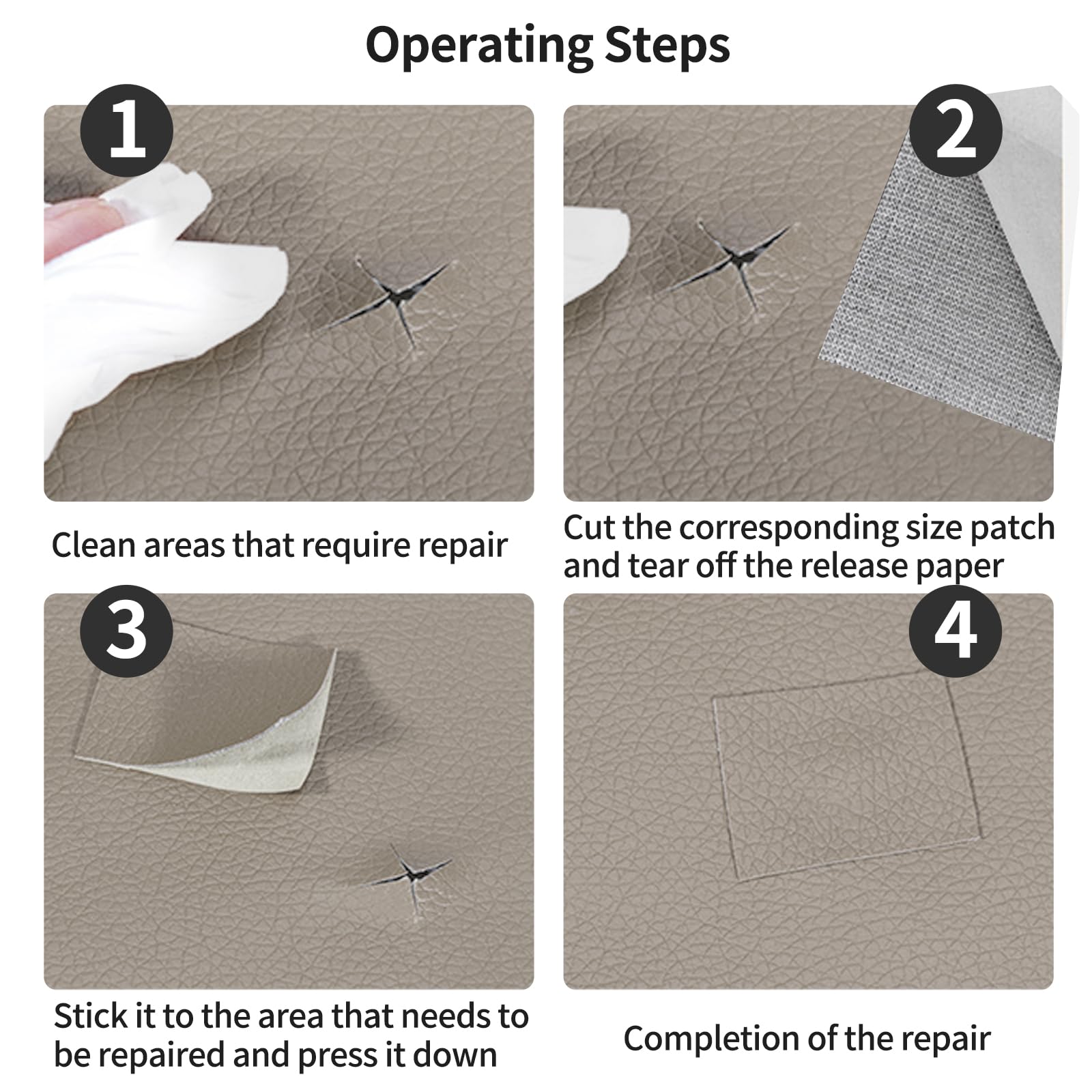 Operating Steps

1

Clean areas that require repair

2

Cut the corresponding size patch and tear off the release paper

3

Stick it to the area that needs to be repaired and press it down

4

Completion of the repair