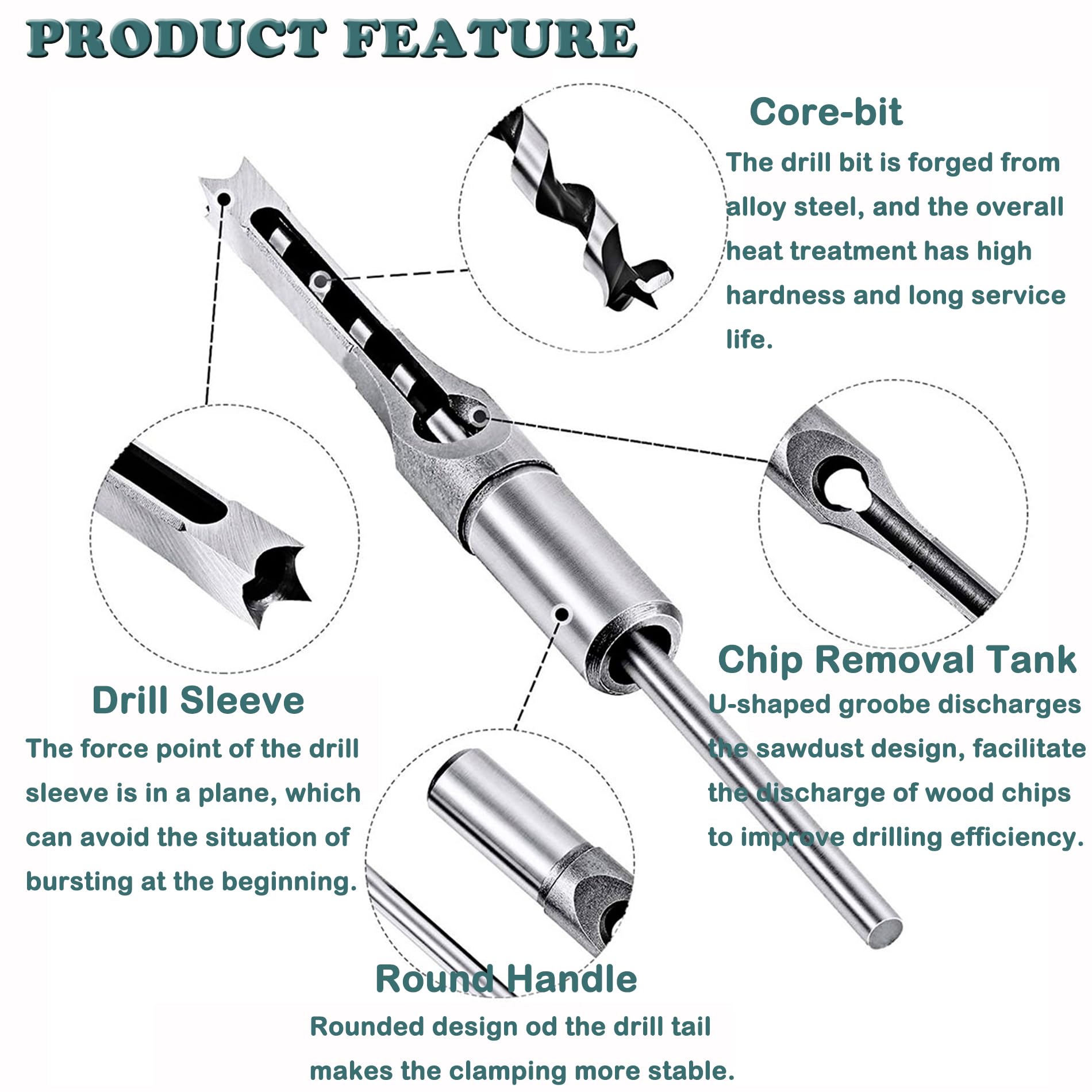 PRODUCT FEATURE

Core-bit

The drill bit is forged from alloy steel, and the overall heat treatment has high hardness and long service life.

Drill Sleeve

The force point of the drill sleeve is in a plane, which can avoid the situation of bursting at the beginning.

Chip Removal Tank

U-shaped groobe discharges the sawdust design, facilitate the discharge of wood chips to improve drilling efficiency.

Round Handle

Rounded design od the drill tail makes the clamping more stable.