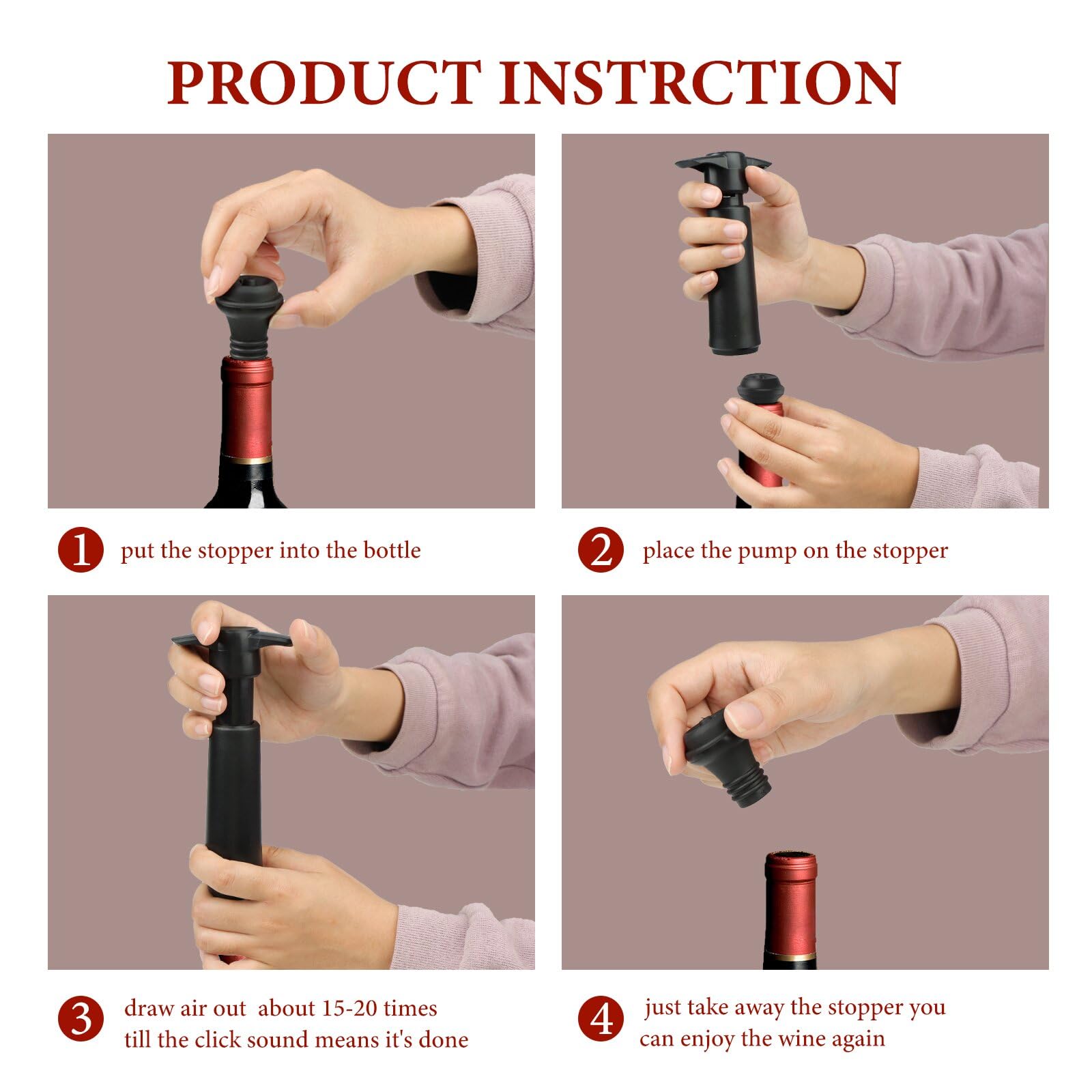 PRODUCT INSTRCTION

1 put the stopper into the bottle

2 place the pump on the stopper

3 draw air out about 15-20 times till the click sound means it's done

4 just take away the stopper you can enjoy the wine again