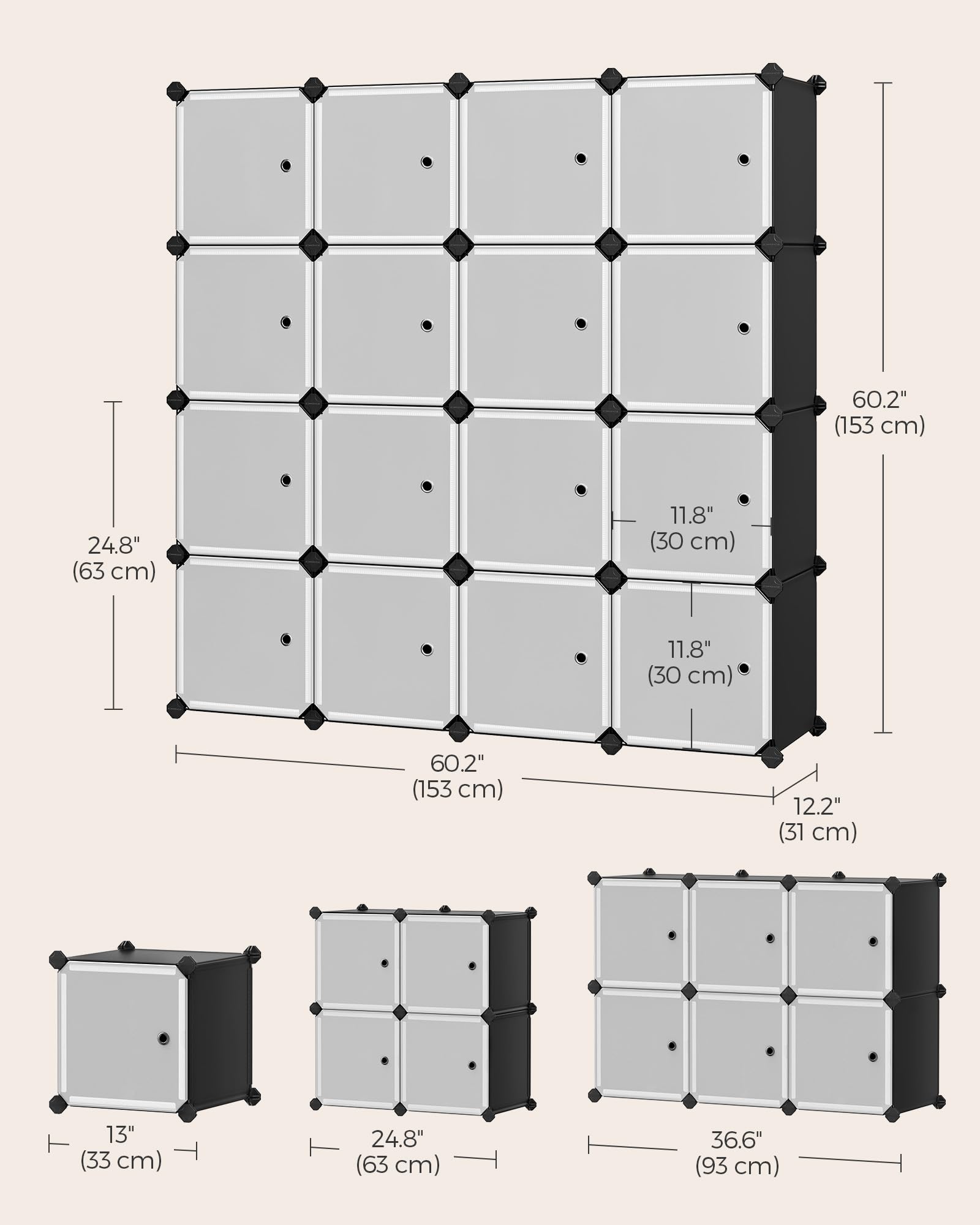 60.2"
(153 cm)

24.8"
(63 cm)

11.8"
(30 cm)

11.8"
(30 cm)

60.2"
(153 cm)

12.2"
(31 cm)

13"
(33 cm)

24.8"
(63 cm)

36.6"
(93 cm)