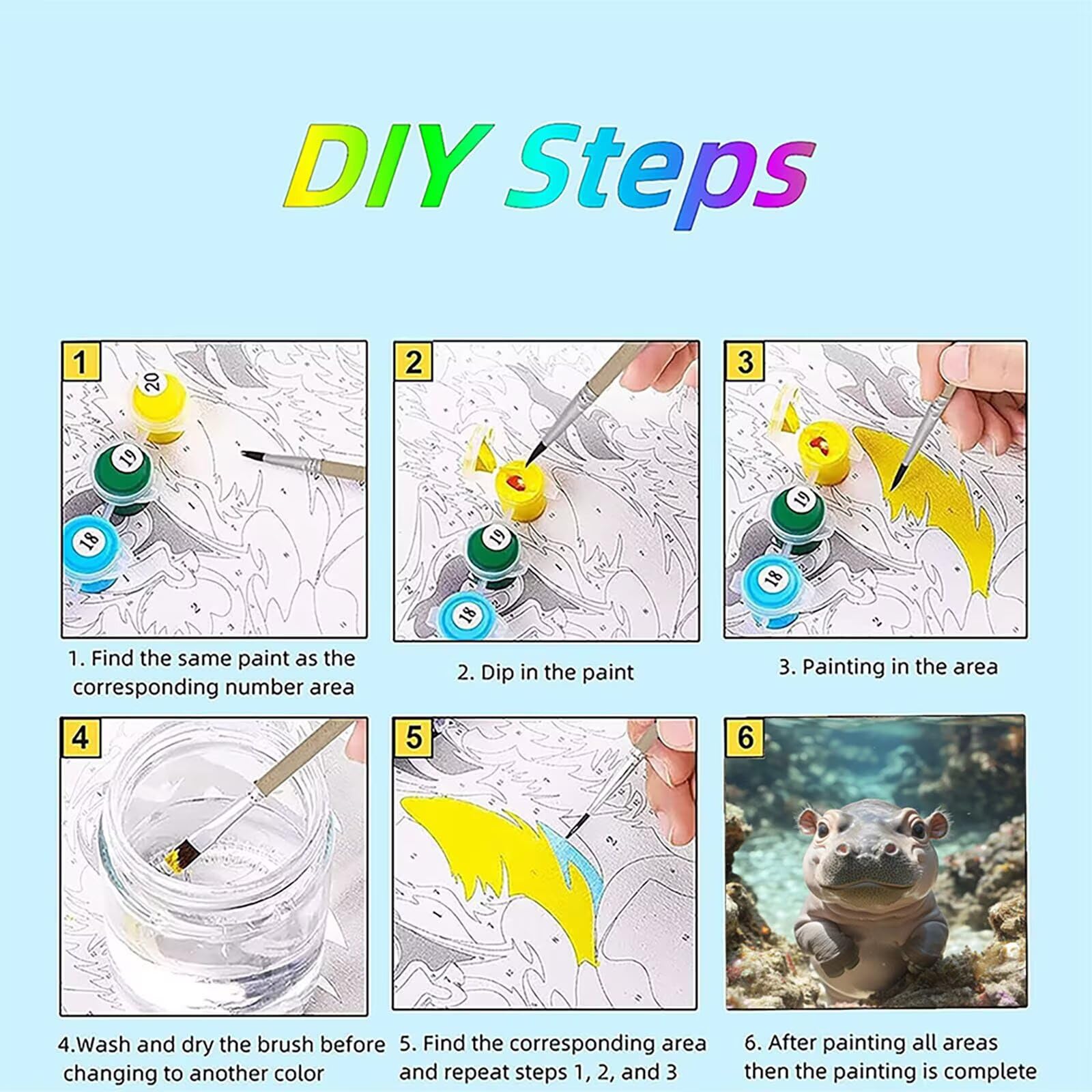 DIY Steps

1

20

19

18

1. Find the same paint as the corresponding number area

2

19

18

2. Dip in the paint

3

19

18

3. Painting in the area

4

4.Wash and dry the brush before changing to another color

5

5. Find the corresponding area and repeat steps 1, 2, and 3

6

6. After painting all areas then the painting is complete