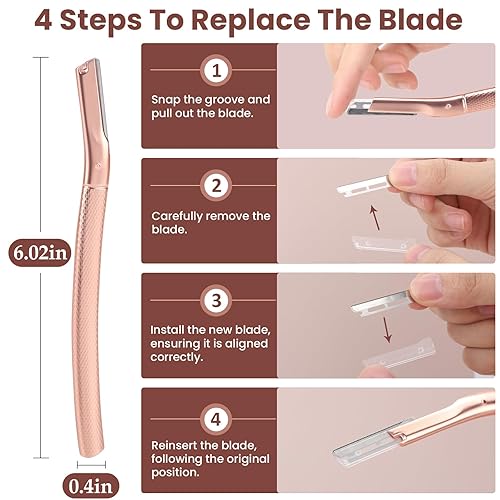 4 Steps To Replace The Blade

6.02in

0.4in

1

Snap the groove and pull out the blade.

2

Carefully remove the blade.

3

Install the new blade, ensuring it is aligned correctly.

4

Reinsert the blade, following the original position.