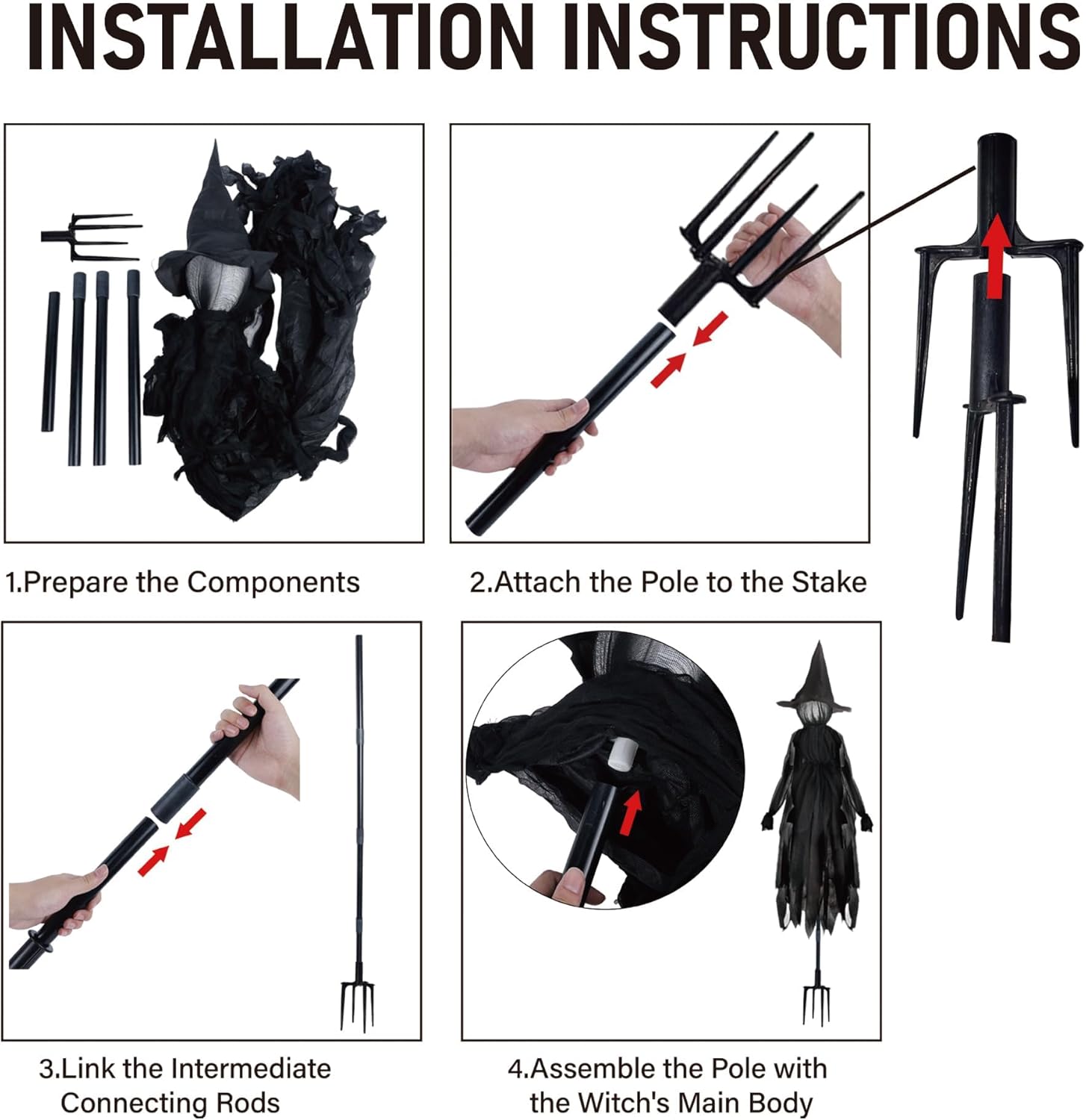 INSTALLATION INSTRUCTIONS

1.Prepare the Components

2.Attach the Pole to the Stake

3.Link the Intermediate Connecting Rods

4.Assemble the Pole with the Witch's Main Body