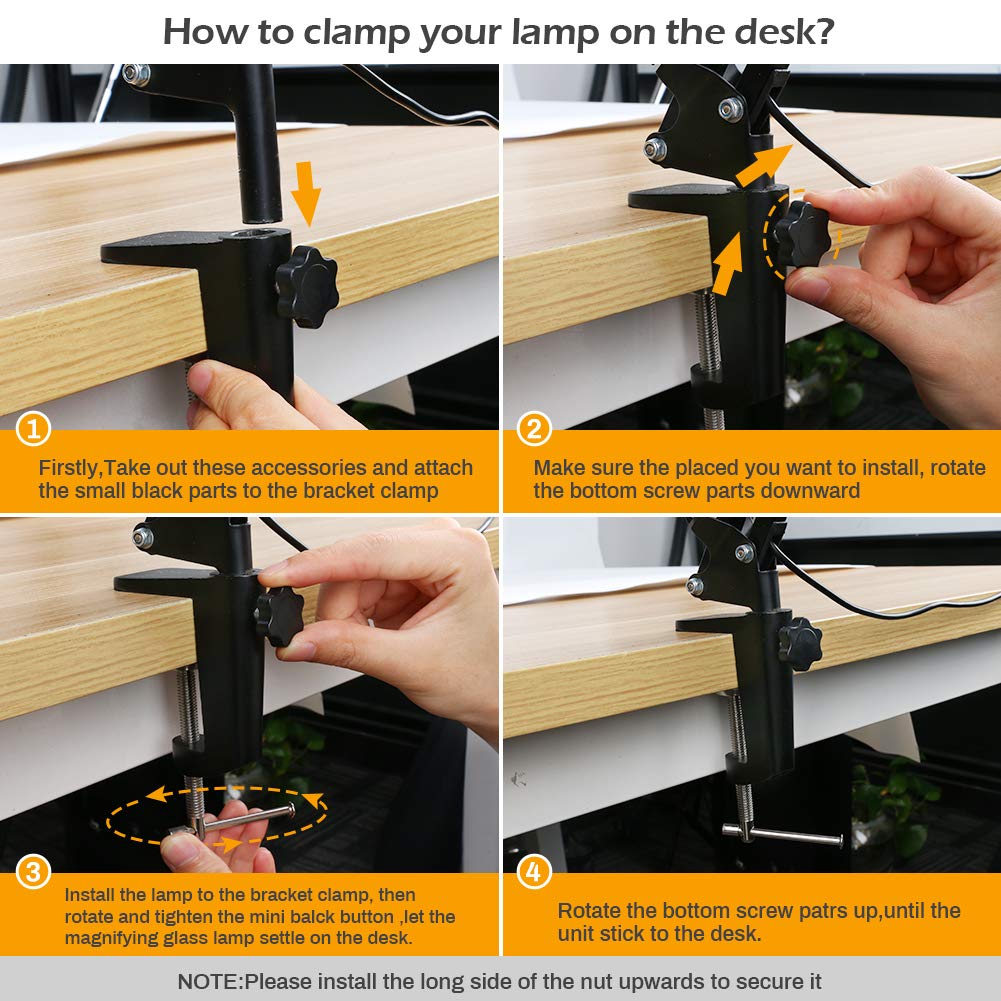 How to clamp your lamp on the desk?

1
Firstly,Take out these accessories and attach the small black parts to the bracket clamp

2
Make sure the placed you want to install, rotate the bottom screw parts downward

3
Install the lamp to the bracket clamp, then rotate and tighten the mini balck button ,let the magnifying glass lamp settle on the desk.

4
Rotate the bottom screw patrs up,until the unit stick to the desk.

NOTE:Please install the long side of the nut upwards to secure it