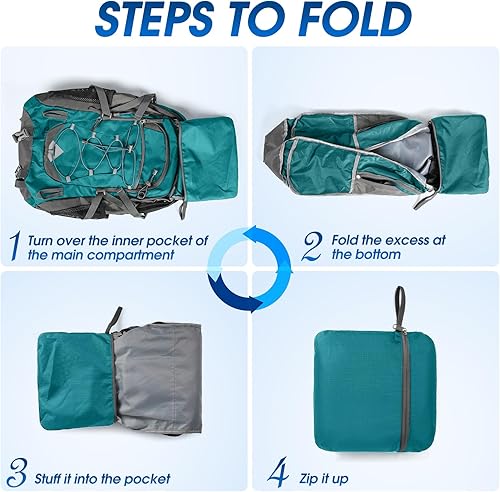 STEPS TO FOLD

1 Turn over the inner pocket of the main compartment

2 Fold the excess at the bottom

3 Stuff it into the pocket

4 Zip it up