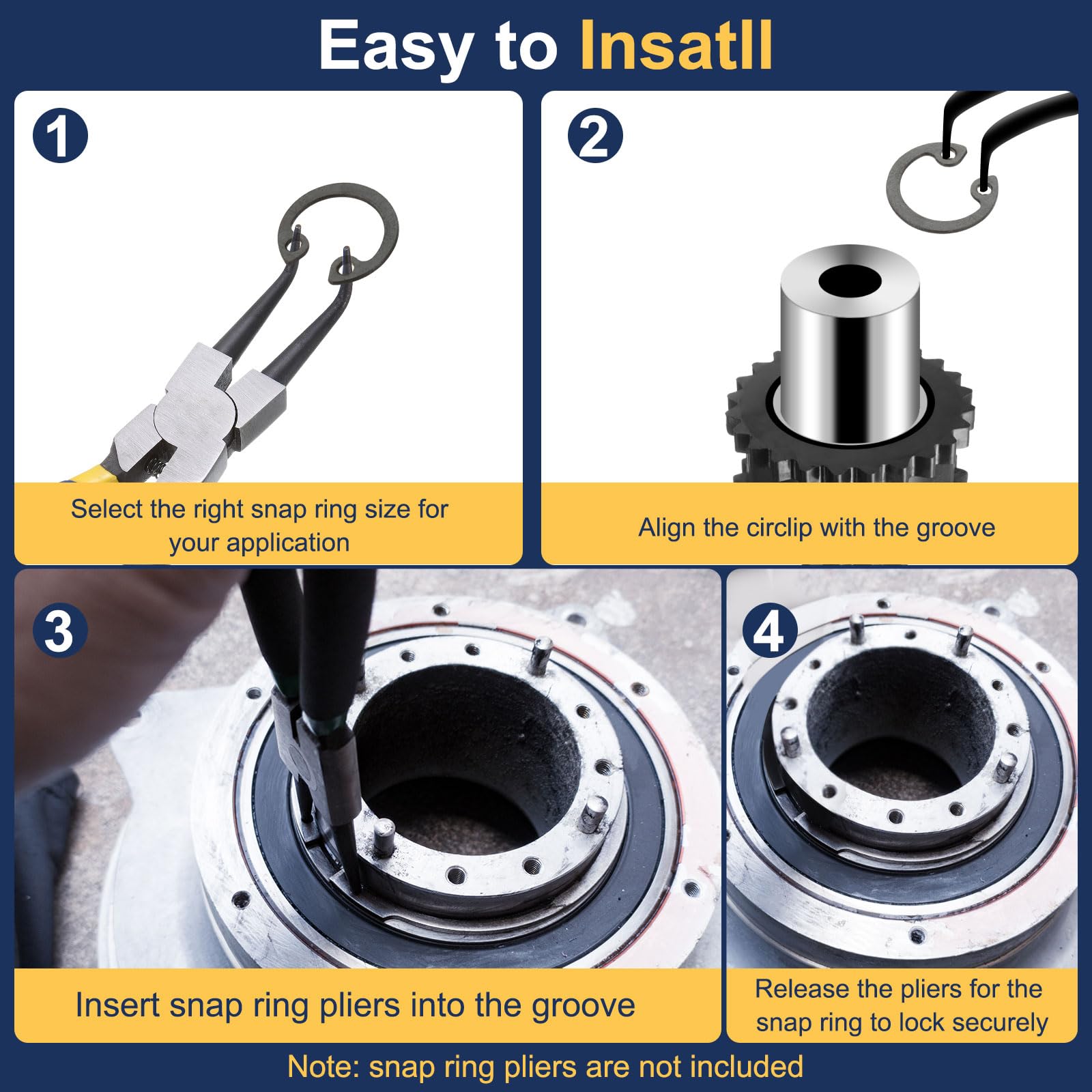 Easy to Insatll

1

Select the right snap ring size for your application

2

Align the circlip with the groove

3

Insert snap ring pliers into the groove

4

Release the pliers for the snap ring to lock securely

Note: snap ring pliers are not included