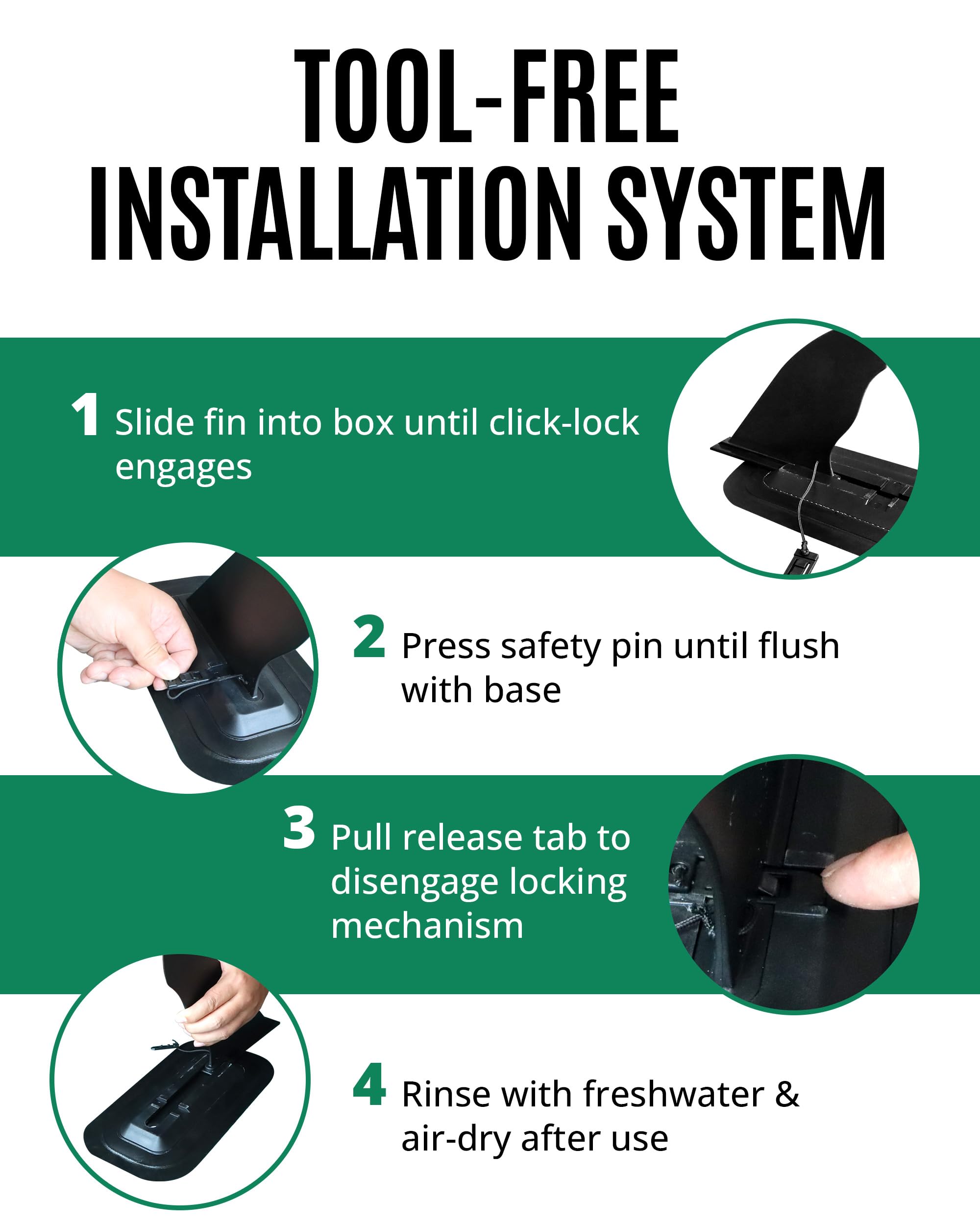 TOOL-FREE INSTALLATION SYSTEM

1 Slide fin into box until click-lock engages

2 Press safety pin until flush with base

3 Pull release tab to disengage locking mechanism

4 Rinse with freshwater & air-dry after use