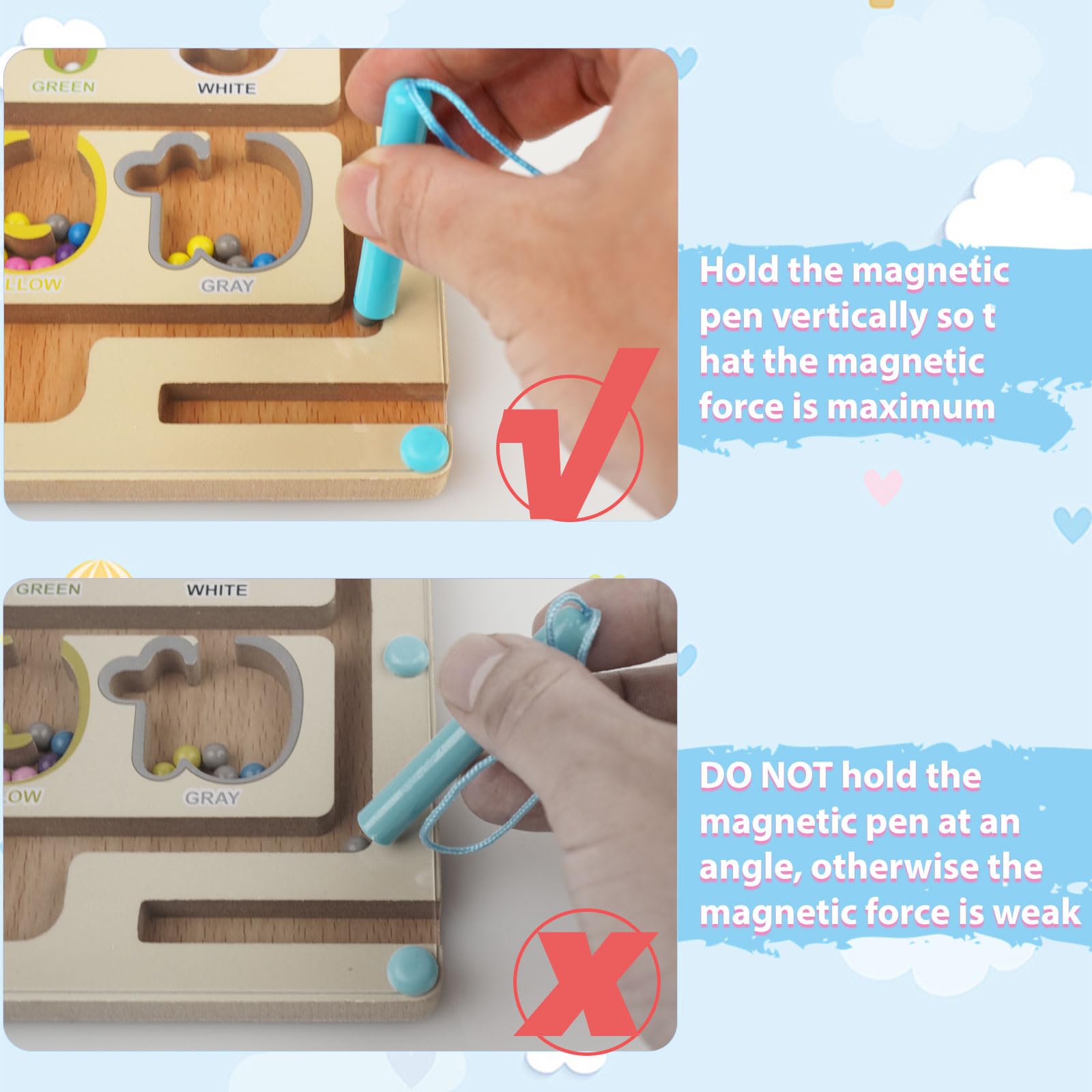 GREEN
WHITE
LLOW
GRAY

Hold the magnetic pen vertically so t hat the magnetic force is maximum

GREEN
WHITE
OW
GRAY

DO NOT hold the magnetic pen at an angle, otherwise the magnetic force is weak