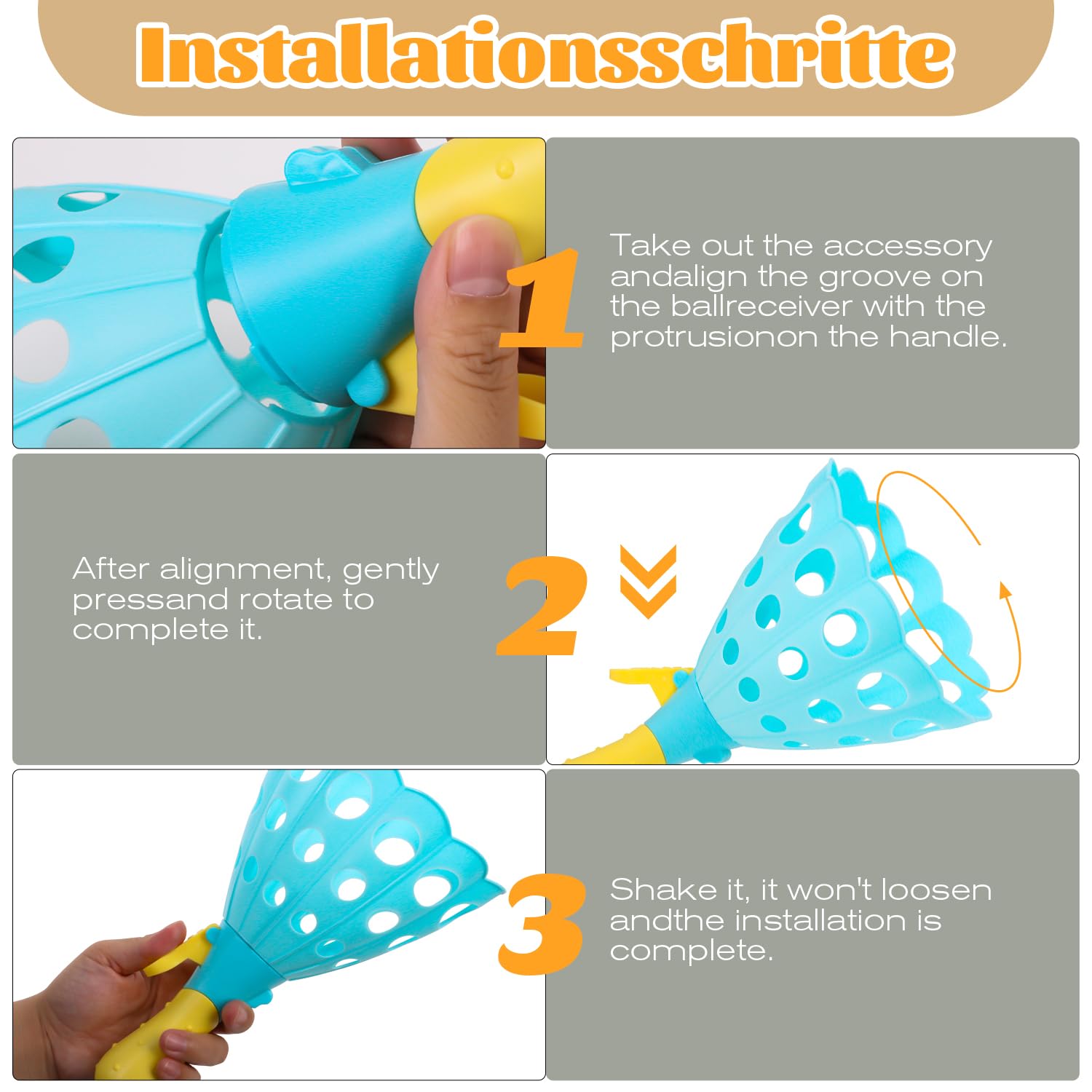 Installationsschritte

1

Take out the accessory andalign the groove on the ballreceiver with the protrusionon the handle.

After alignment, gently pressand rotate to complete it.

2

3

Shake it, it won't loosen andthe installation is complete.