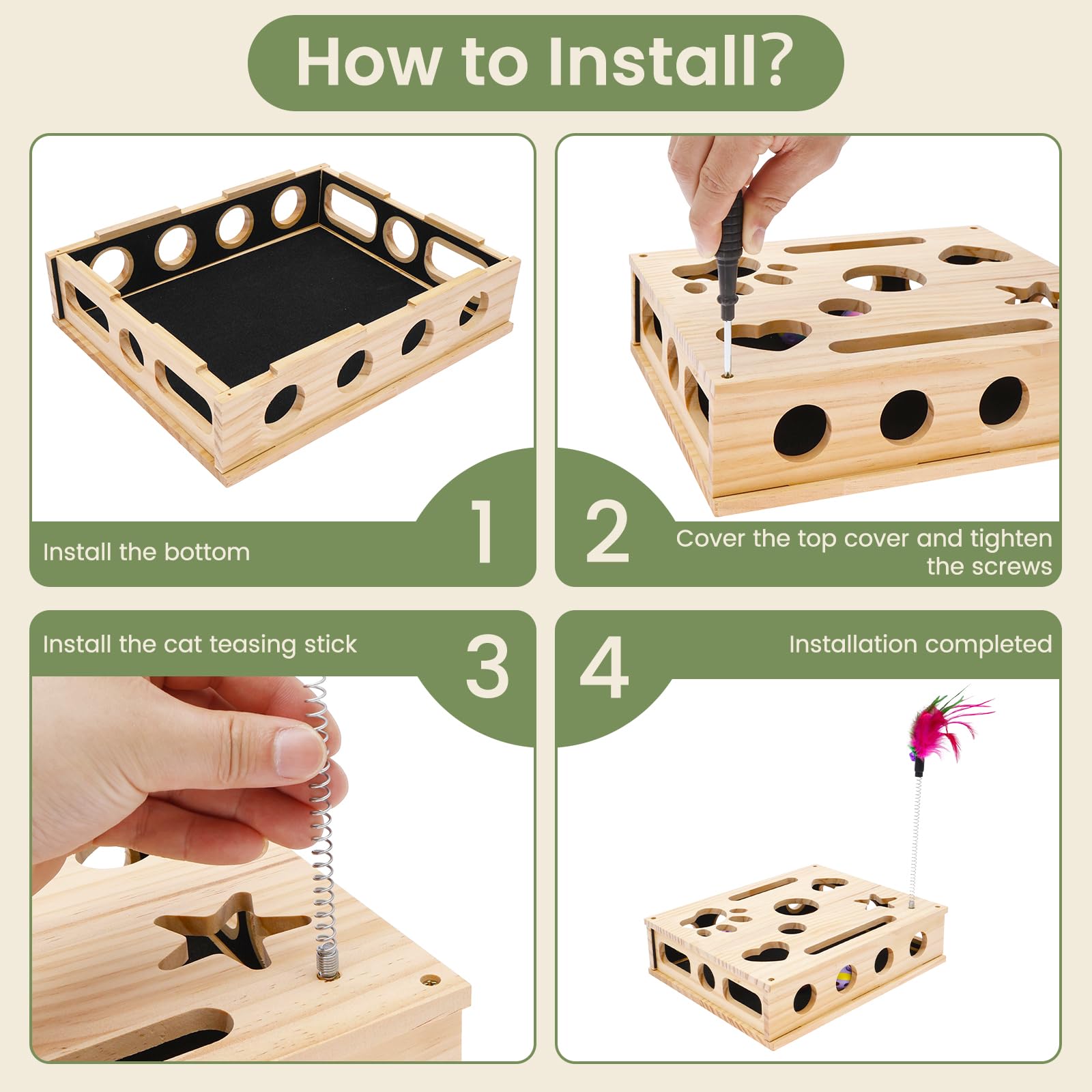 How to Install?

Install the bottom

1

2

Cover the top cover and tighten the screws

Install the cat teasing stick

3

4

Installation completed