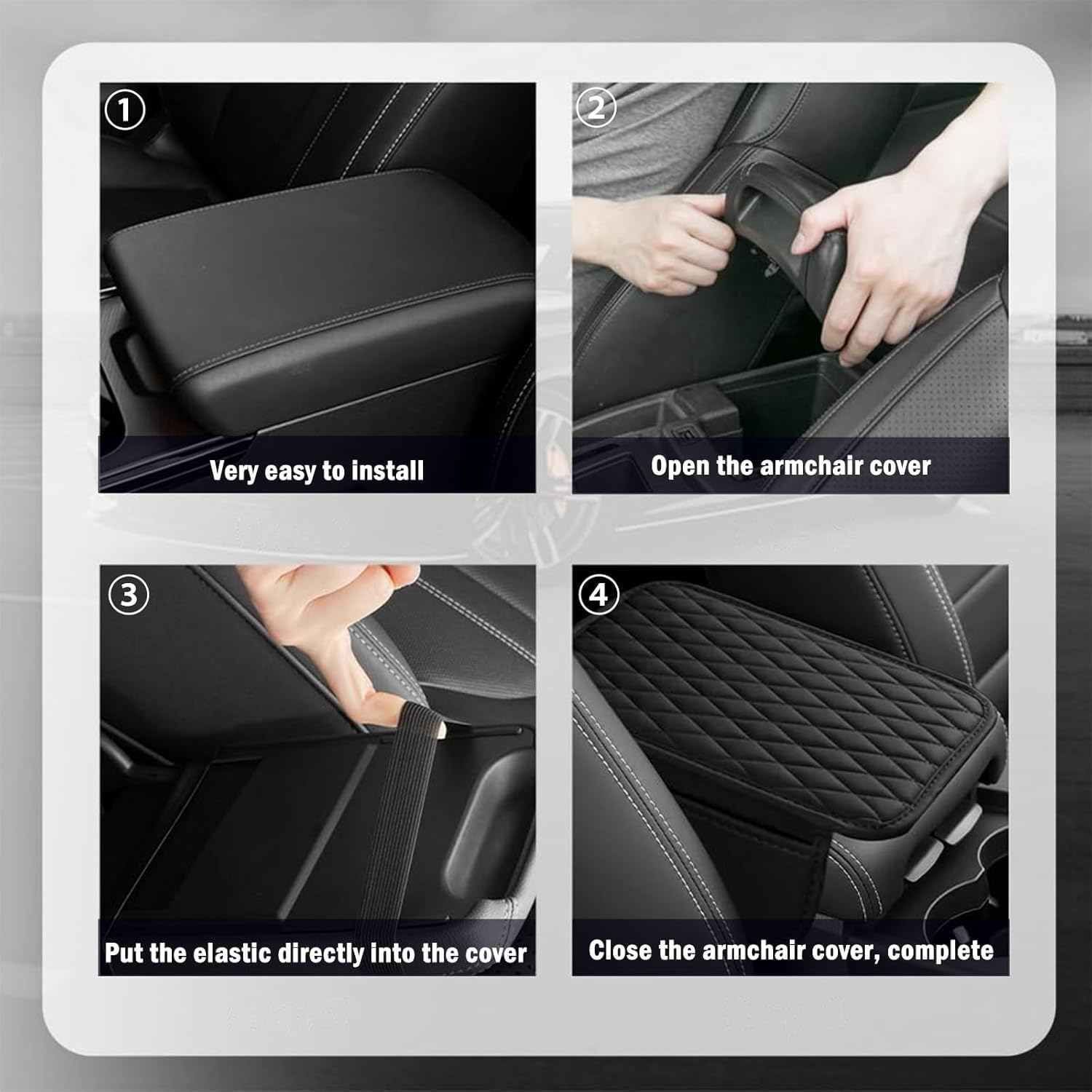 ①
Very easy to install

②
Open the armchair cover

③
Put the elastic directly into the cover

④
Close the armchair cover, complete