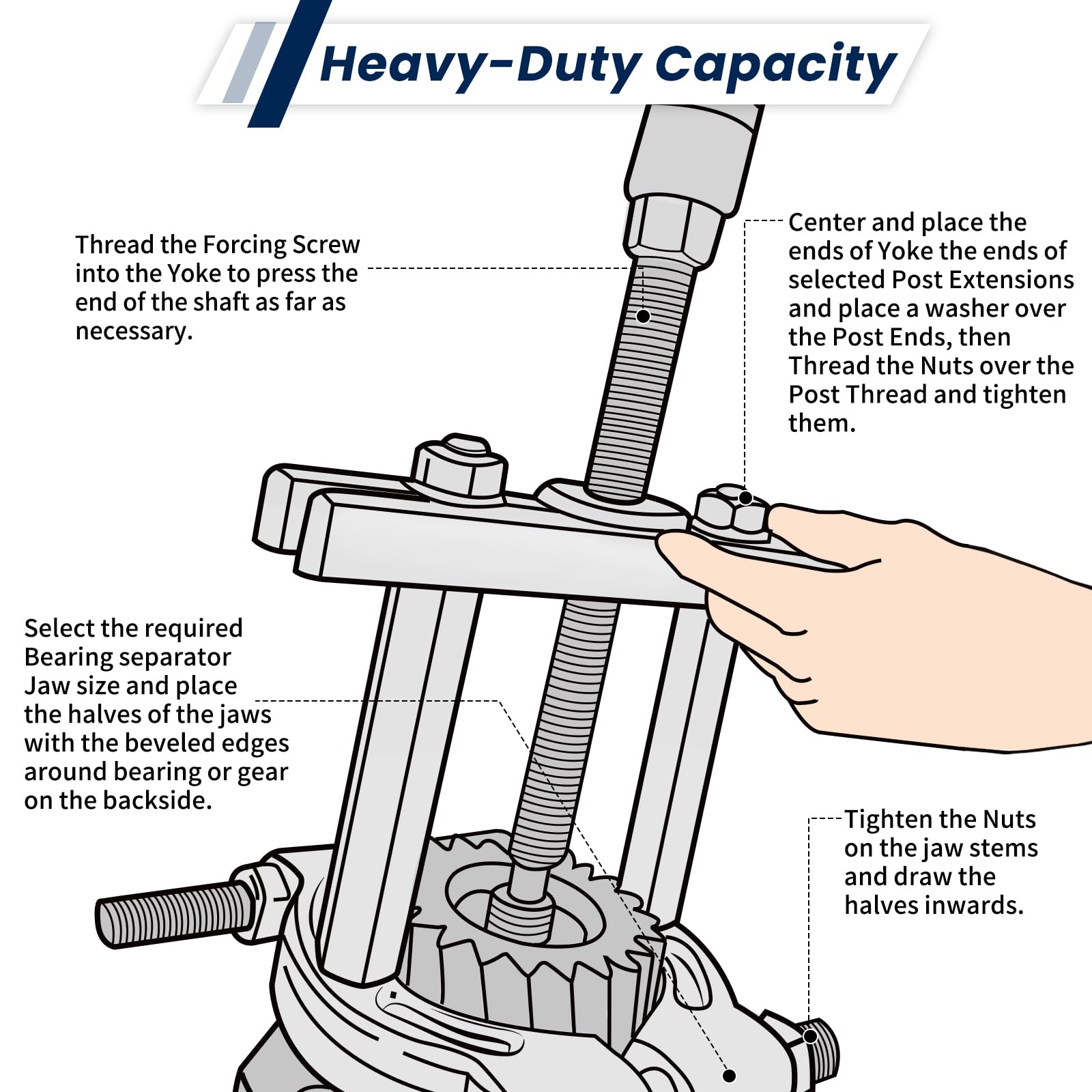 Heavy-Duty Capacity

Thread the Forcing Screw into the Yoke to press the end of the shaft as far as necessary.

Center and place the ends of Yoke the ends of selected Post Extensions and place a washer over the Post Ends, then Thread the Nuts over the Post Thread and tighten them.

Select the required Bearing separator Jaw size and place the halves of the jaws with the beveled edges around bearing or gear on the backside.

Tighten the Nuts on the jaw stems and draw the halves inwards.