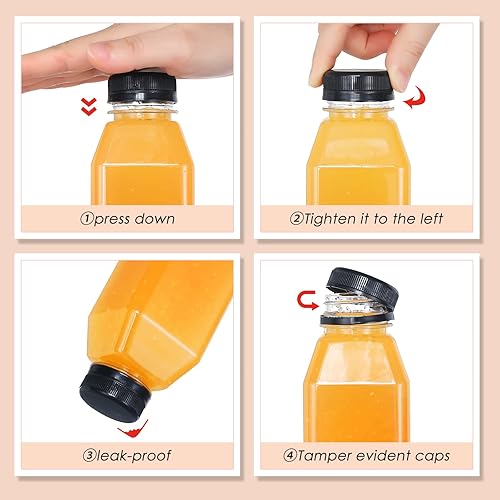 ①press down

②Tighten it to the left

③leak-proof

④Tamper evident caps