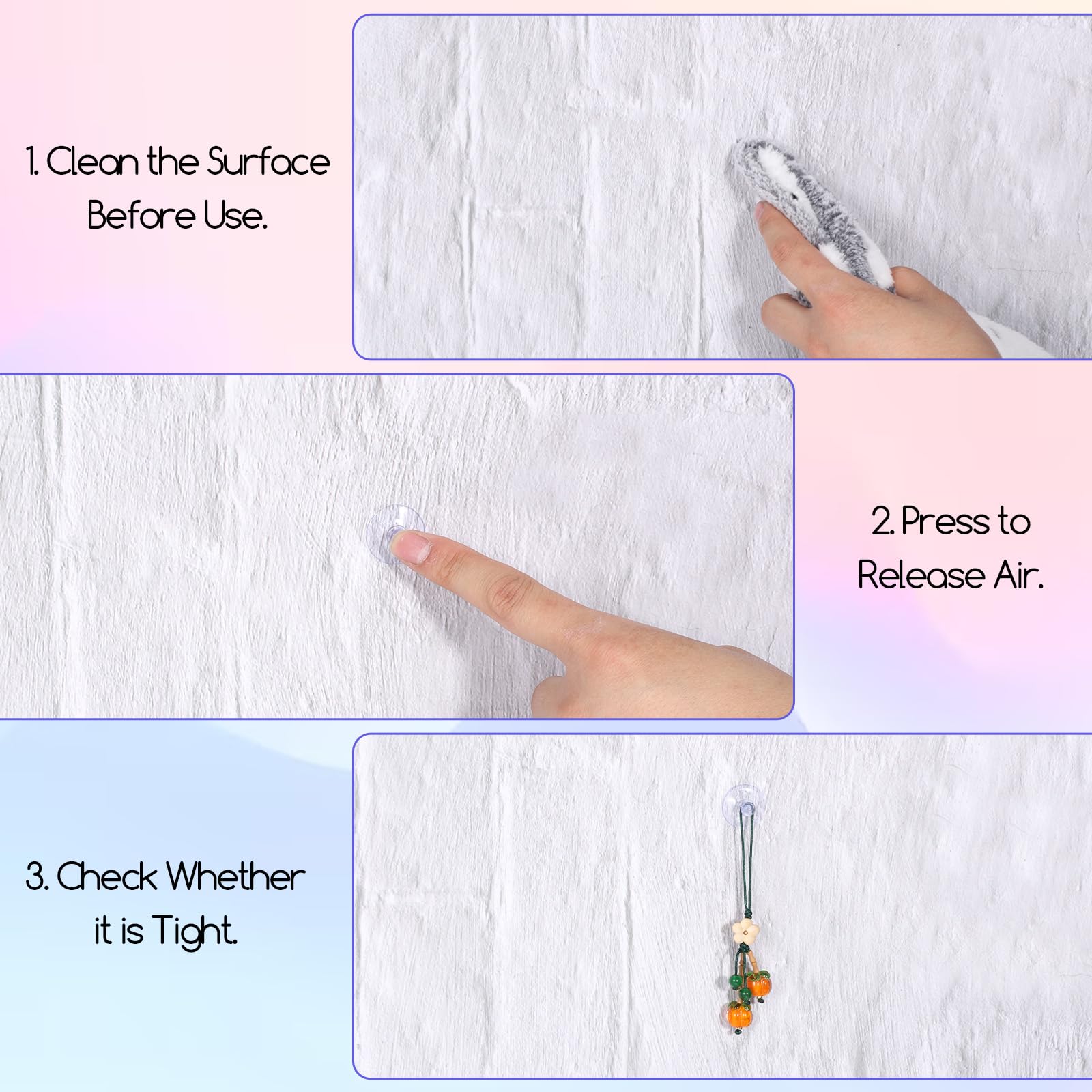 1. Clean the Surface Before Use.

2. Press to Release Air.

3. Check Whether it is Tight.