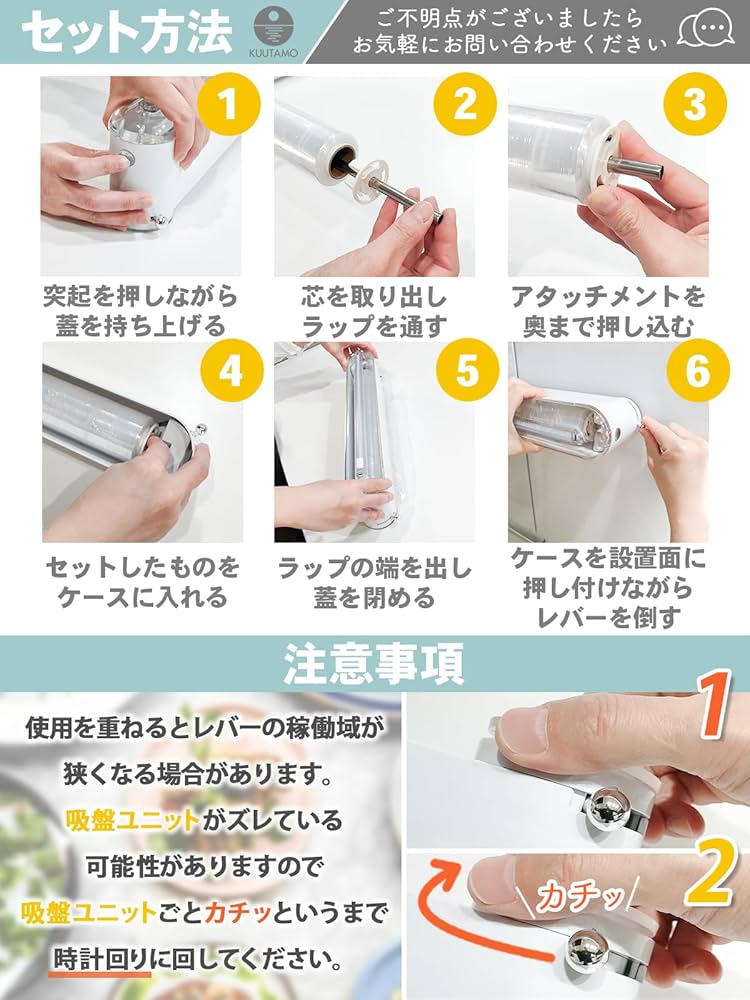 セット方法

KUUTAMO

ご不明点がございましたら
お気軽にお問い合わせください

1
突起を押しながら
蓋を持ち上げる

2
芯を取り出し
ラップを通す

3
アタッチメントを
奥まで押し込む

4
セットしたものを
ケースに入れる

5
ラップの端を出し
蓋を閉める

6
ケースを設置面に
押し付けながら
レバーを倒す

注意事項

使用を重ねるとレバーの稼働域が
狭くなる場合があります。
吸盤ユニットがズレている
可能性がありますので
吸盤ユニットごとカチッというまで
時計回りに回してください。

1

2
カチッ