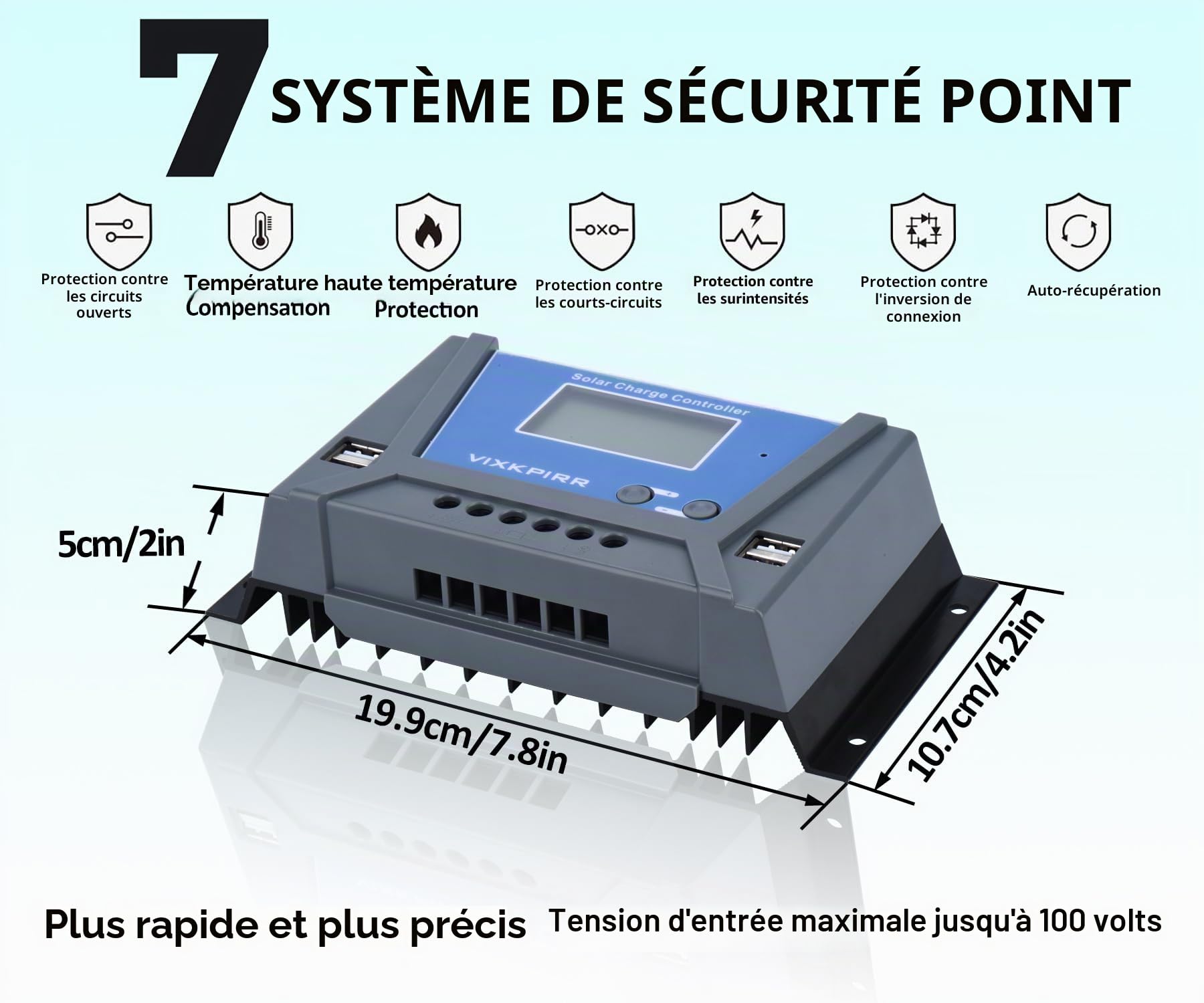 7 SYSTÈME DE SÉCURITÉ POINT

Protection contre les circuits ouverts

Température Compensation

haute température Protection

Protection contre les courts-circuits

Protection contre les surintensités

Protection contre l'inversion de connexion

Auto-récupération

Solar Charge Controller

VIXKPIRR

5cm/2in

19.9cm/7.8in

10.7cm/4.2in

Plus rapide et plus précis

Tension d'entrée maximale jusqu'à 100 volts