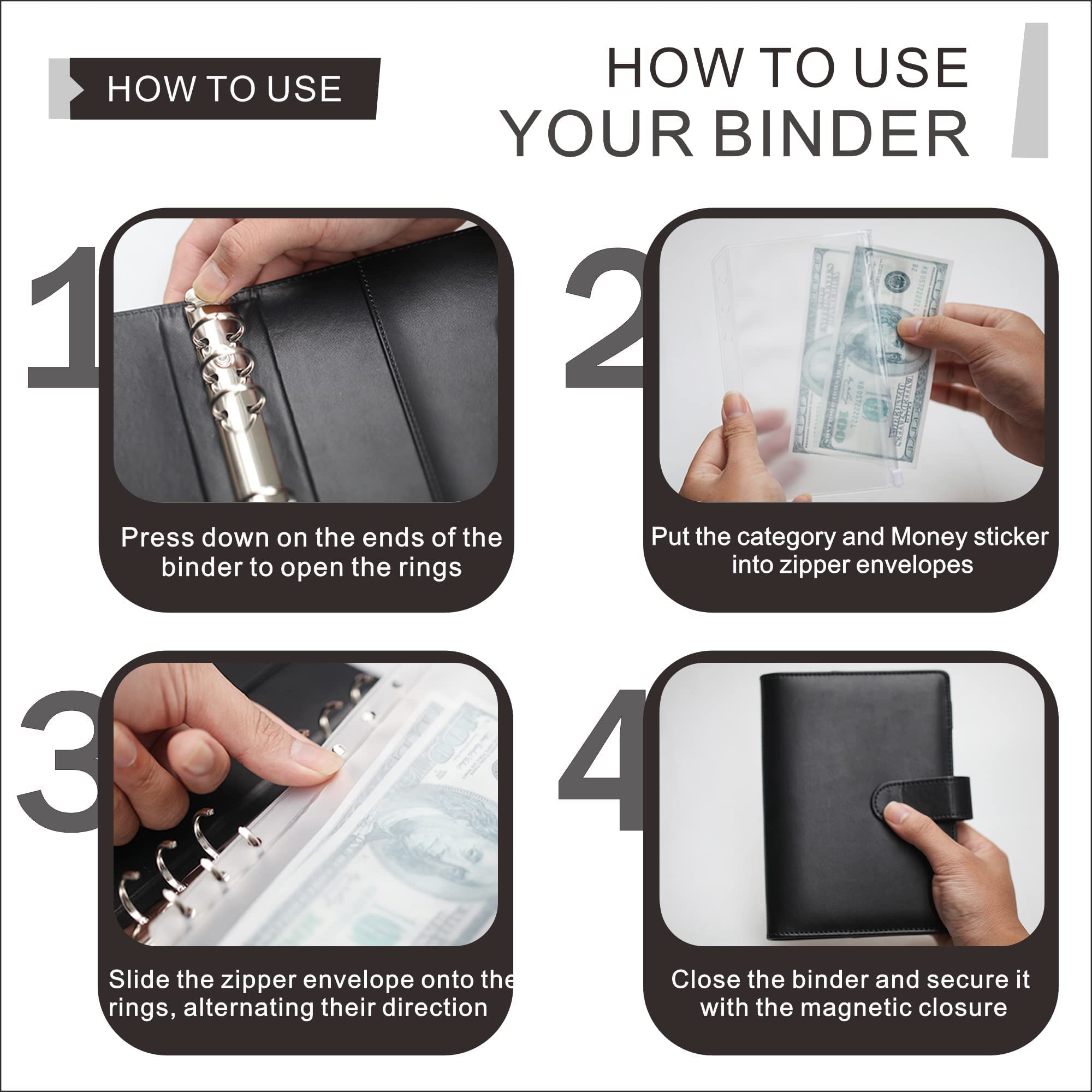 HOW TO USE

HOW TO USE YOUR BINDER

1

Press down on the ends of the binder to open the rings

2

Put the category and Money sticker into zipper envelopes

3

Slide the zipper envelope onto the rings, alternating their direction

4

Close the binder and secure it with the magnetic closure