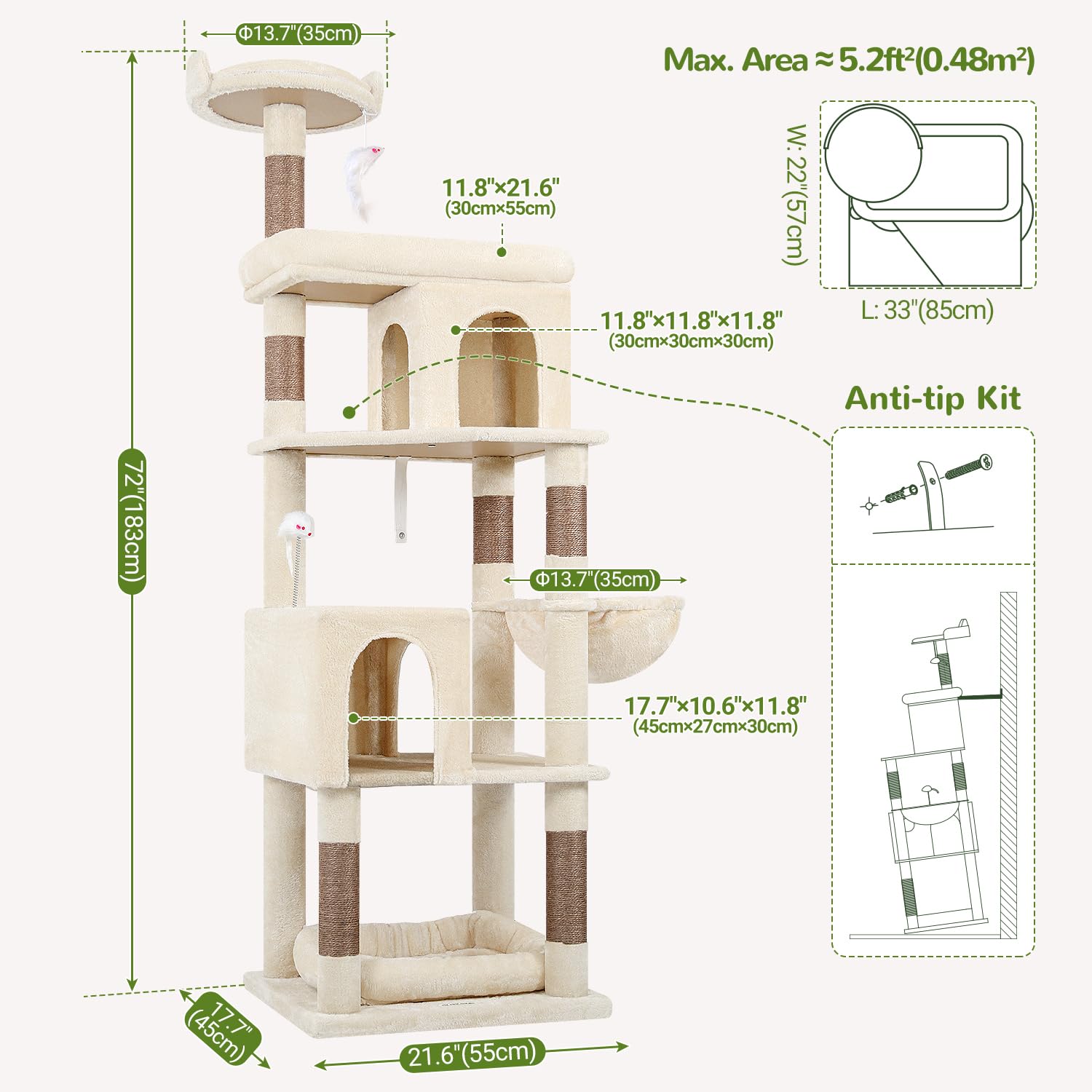 Φ13.7"(35cm)

Max. Area ≈ 5.2ft²(0.48m²)

W: 22"(57cm)

L: 33"(85cm)

11.8"×21.6"
(30cm×55cm)

11.8"×11.8"×11.8"
(30cm×30cm×30cm)

Anti-tip Kit

72"(183cm)

Φ13.7"(35cm)

17.7"×10.6"×11.8"
(45cm×27cm×30cm)

17.7"
(45cm)

21.6"(55cm)