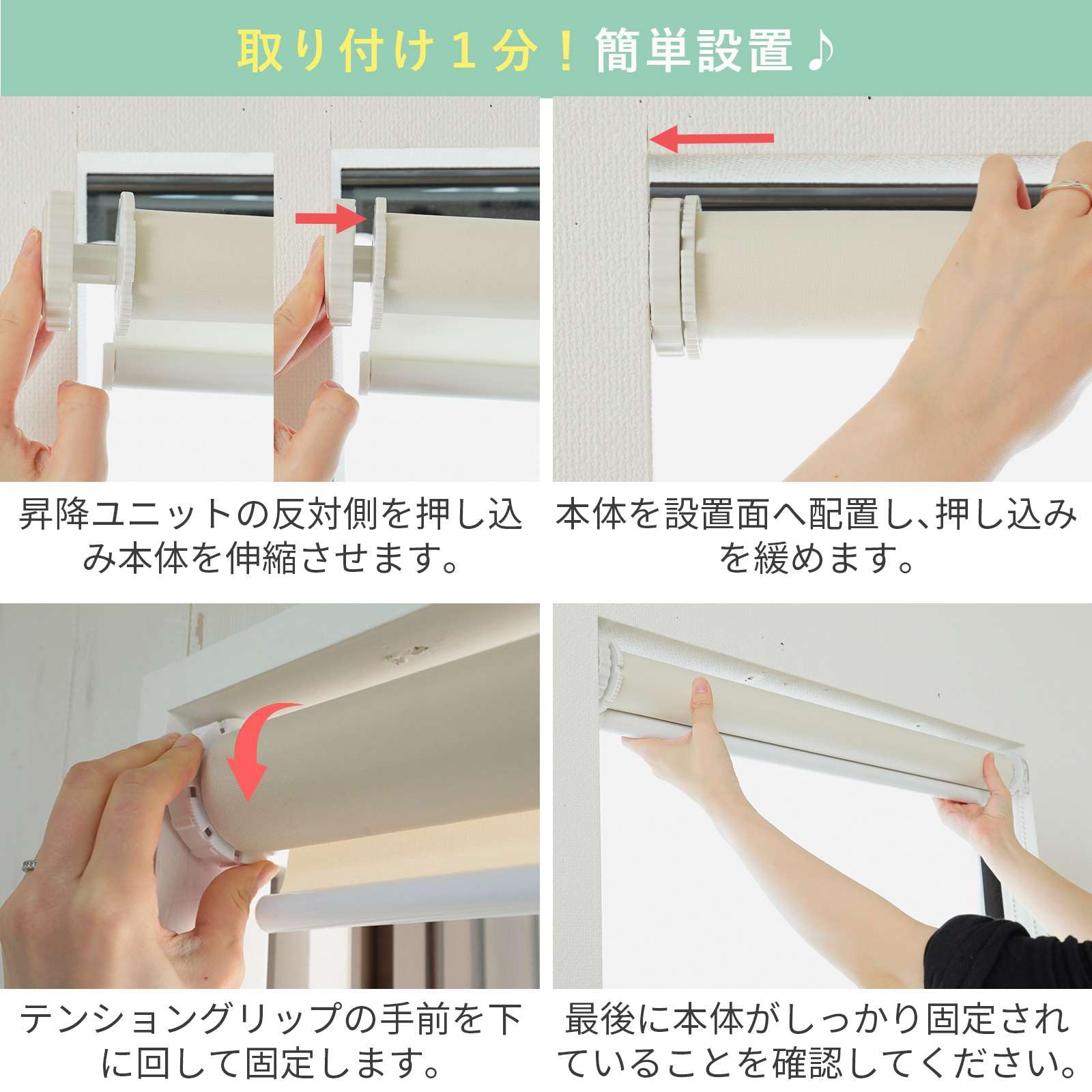 取り付け１分！簡単設置♪

昇降ユニットの反対側を押し込み本体を伸縮させます。

本体を設置面へ配置し、押し込みを緩めます。

テンショングリップの手前を下に回して固定します。

最後に本体がしっかり固定されていることを確認してください。