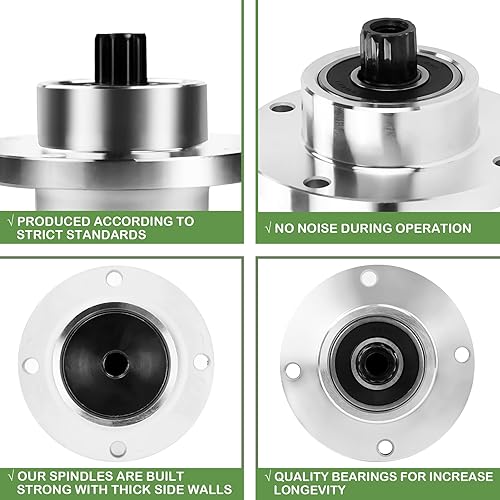 √ PRODUCED ACCORDING TO STRICT STANDARDS

√ NO NOISE DURING OPERATION

√ OUR SPINDLES ARE BUILT STRONG WITH THICK SIDE WALLS

√ QUALITY BEARINGS FOR INCREASE LONGEVITY