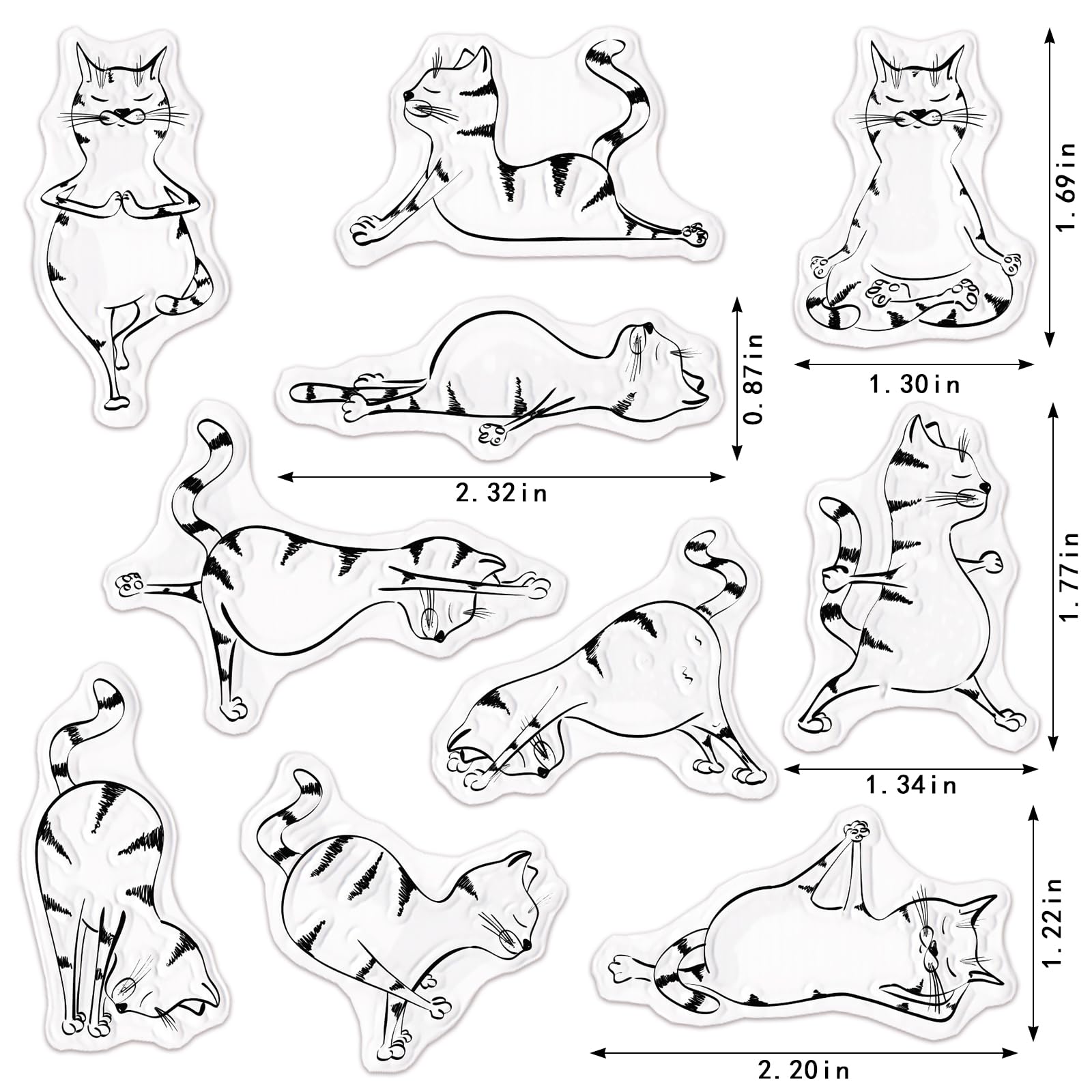 1.69in

1.30in

0.87in

2.32in

1.77in

1.34in

1.22in

2.20in