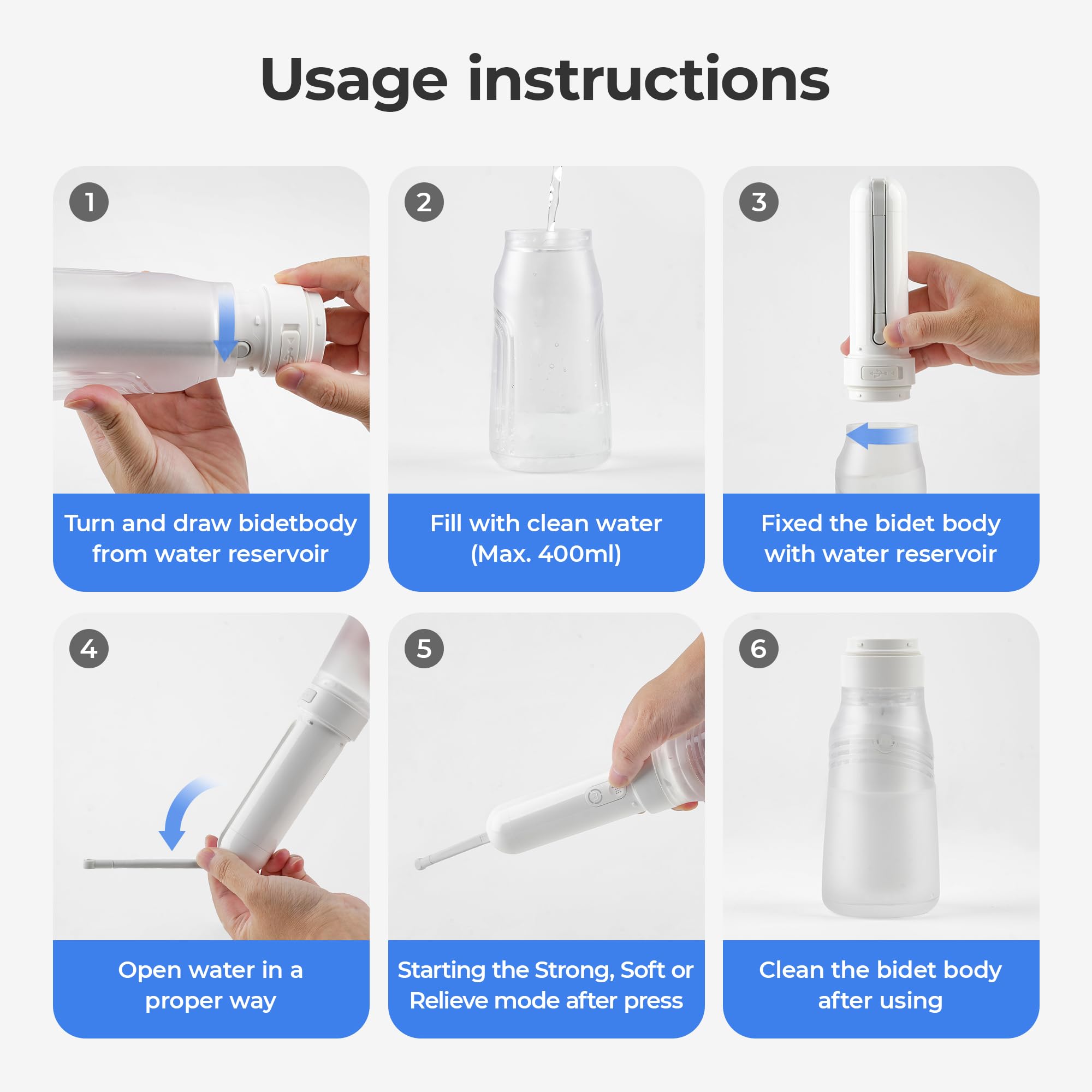 Usage instructions

1

Turn and draw bidetbody from water reservoir

2

Fill with clean water (Max. 400ml)

3

Fixed the bidet body with water reservoir

4

Open water in a proper way

5

Starting the Strong, Soft or Relieve mode after press

6

Clean the bidet body after using