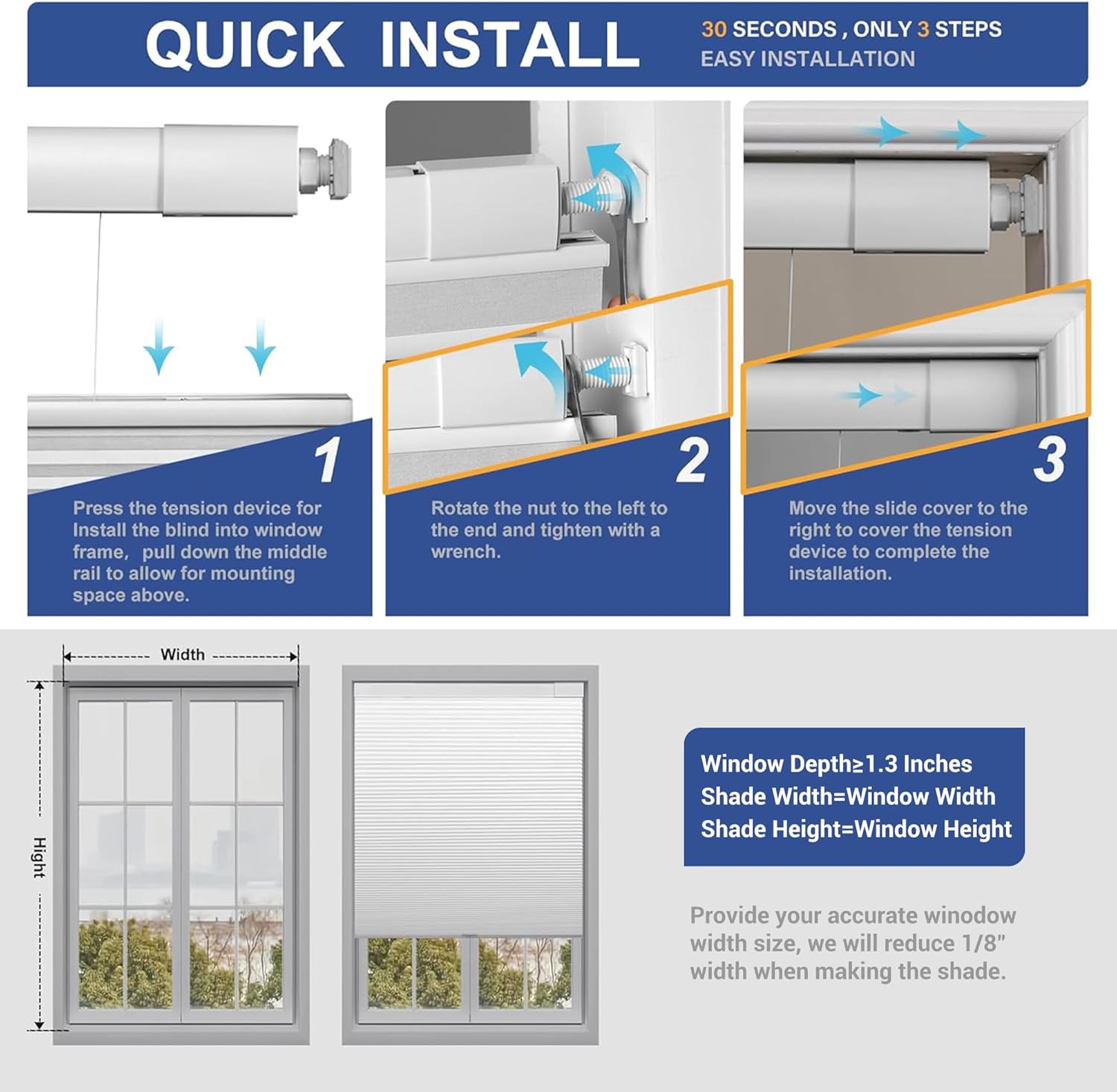 QUICK INSTALL

30 SECONDS , ONLY 3 STEPS
EASY INSTALLATION

1

Press the tension device for Install the blind into window frame, pull down the middle rail to allow for mounting space above.

2

Rotate the nut to the left to the end and tighten with a wrench.

3

Move the slide cover to the right to cover the tension device to complete the installation.

Width

Hight

Window Depth≥1.3 Inches
Shade Width=Window Width
Shade Height=Window Height

Provide your accurate winodow width size, we will reduce 1/8" width when making the shade.