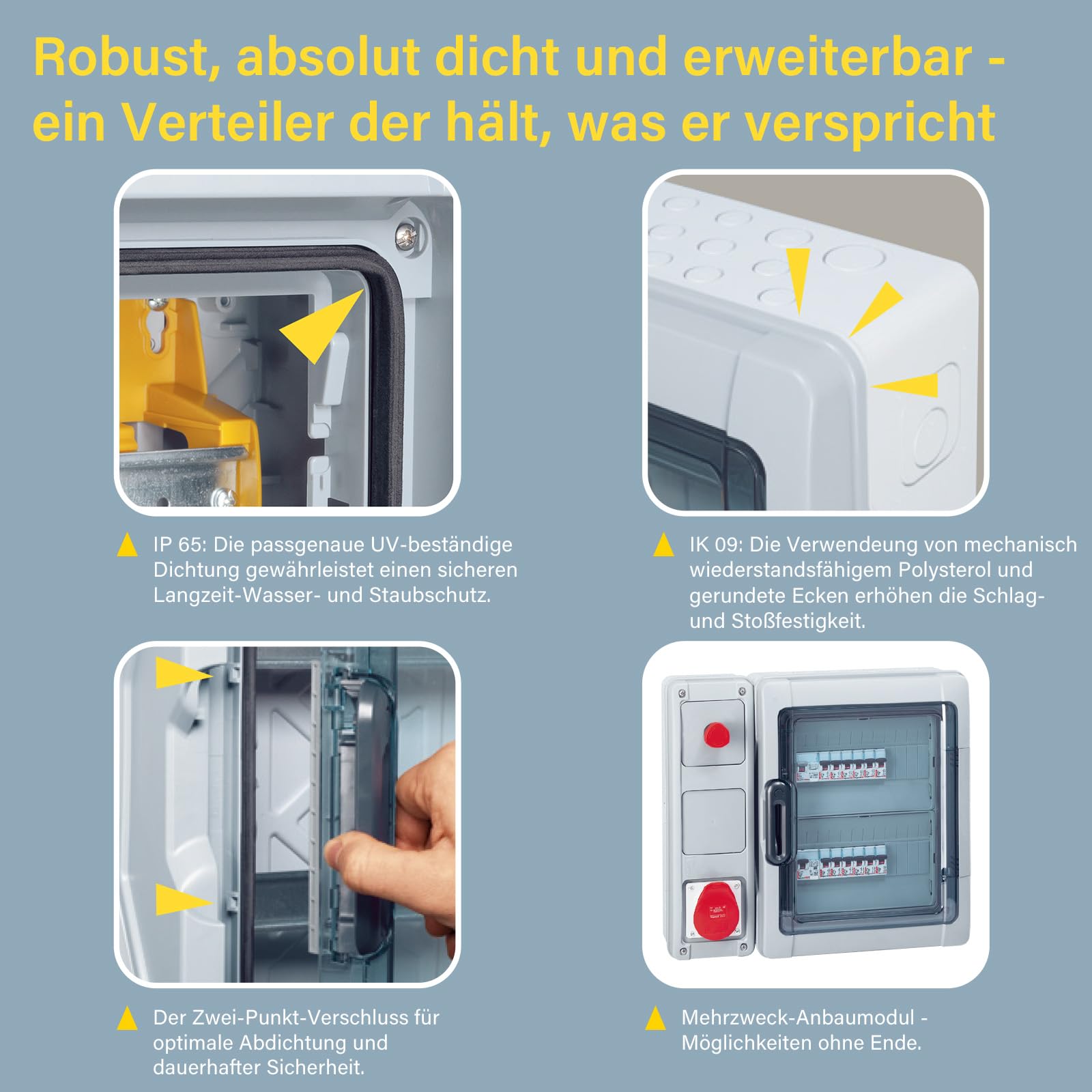 Robust, absolut dicht und erweiterbar - ein Verteiler der hält, was er verspricht

IP 65: Die passgenaue UV-beständige Dichtung gewährleistet einen sicheren Langzeit-Wasser- und Staubschutz.

IK 09: Die Verwendeung von mechanisch wiederstandsfähigem Polysterol und gerundete Ecken erhöhen die Schlag- und Stoßfestigkeit.

Der Zwei-Punkt-Verschluss für optimale Abdichtung und dauerhafter Sicherheit.

Mehrzweck-Anbaumodul - Möglichkeiten ohne Ende.