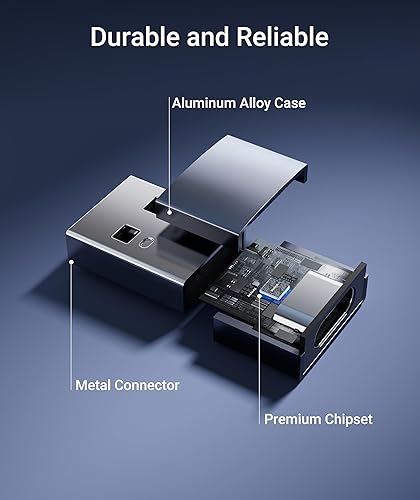 Durable and Reliable

Aluminum Alloy Case

Metal Connector

Premium Chipset