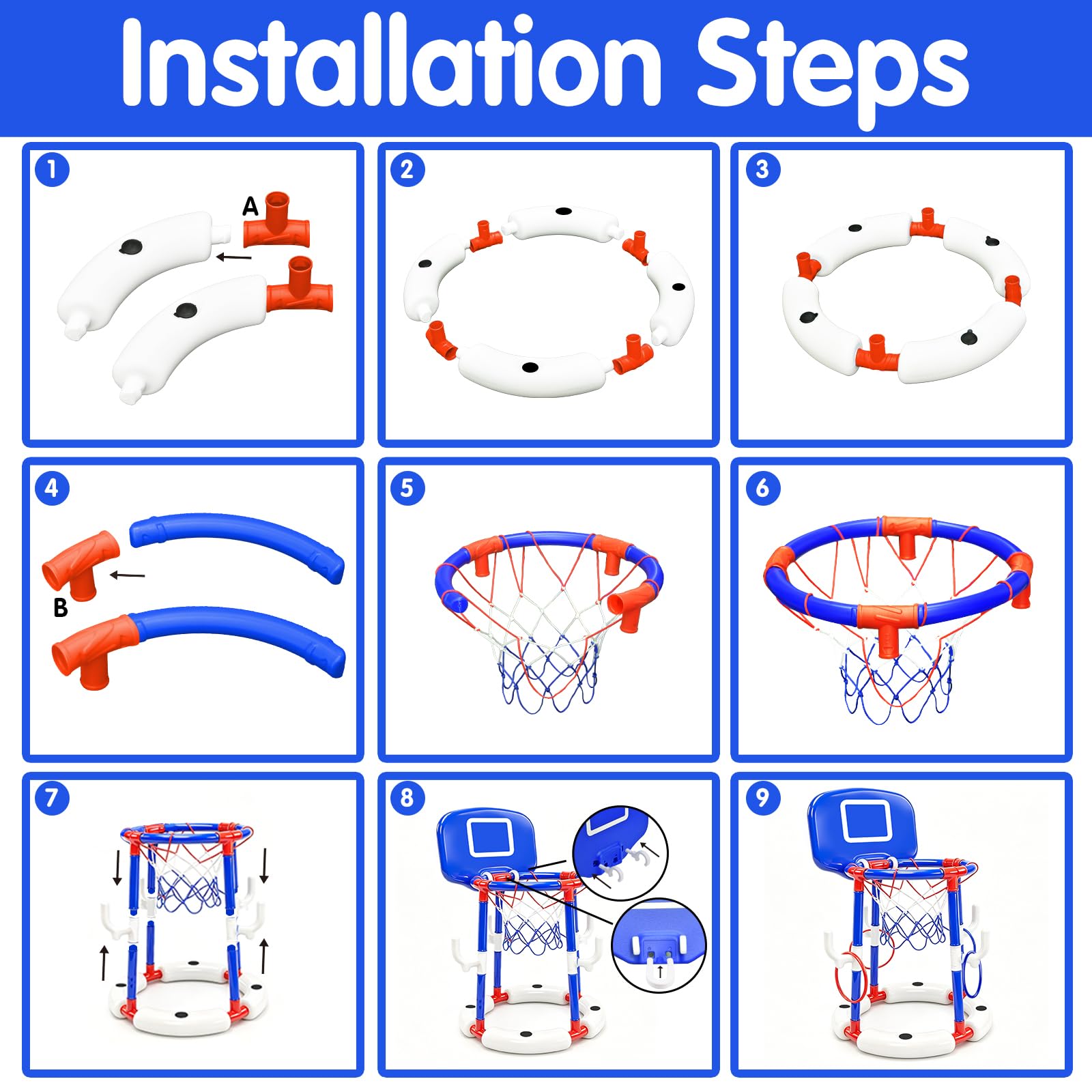 Installation Steps

1
A

2

3

4
B

5

6

7

8

9