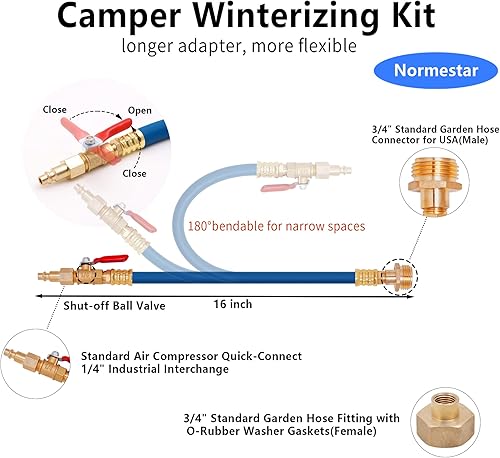 Camper Winterizing Kit
longer adapter, more flexible

Normestar

Close
Open
Close

3/4" Standard Garden Hose Connector for USA(Male)

180°bendable for narrow spaces

Shut-off Ball Valve
16 inch

Standard Air Compressor Quick-Connect
1/4" Industrial Interchange

3/4" Standard Garden Hose Fitting with
O-Rubber Washer Gaskets(Female)