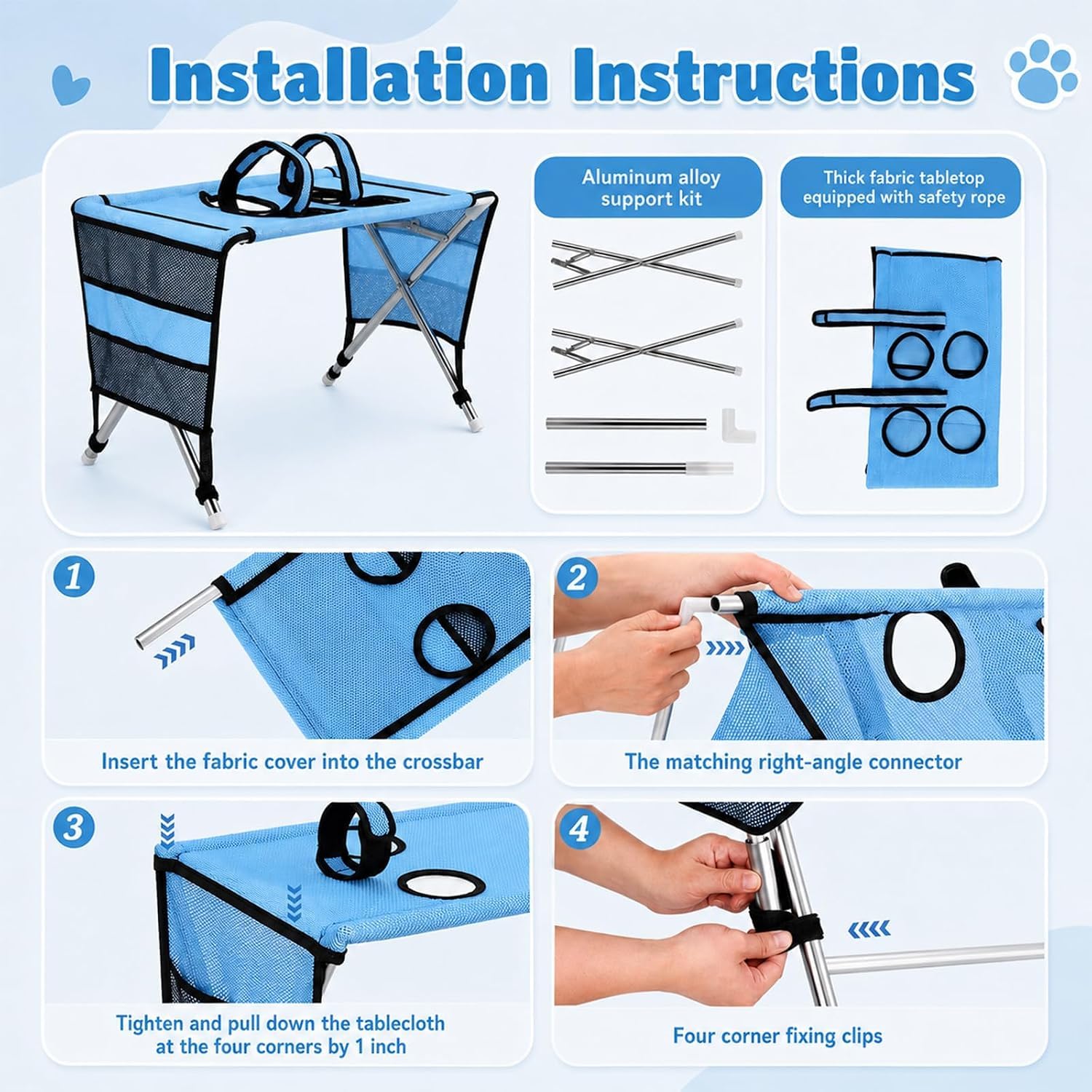 Installation Instructions

Aluminum alloy support kit

Thick fabric tabletop equipped with safety rope

1

Insert the fabric cover into the crossbar

2

The matching right-angle connector

3

Tighten and pull down the tablecloth at the four corners by 1 inch

4

Four corner fixing clips