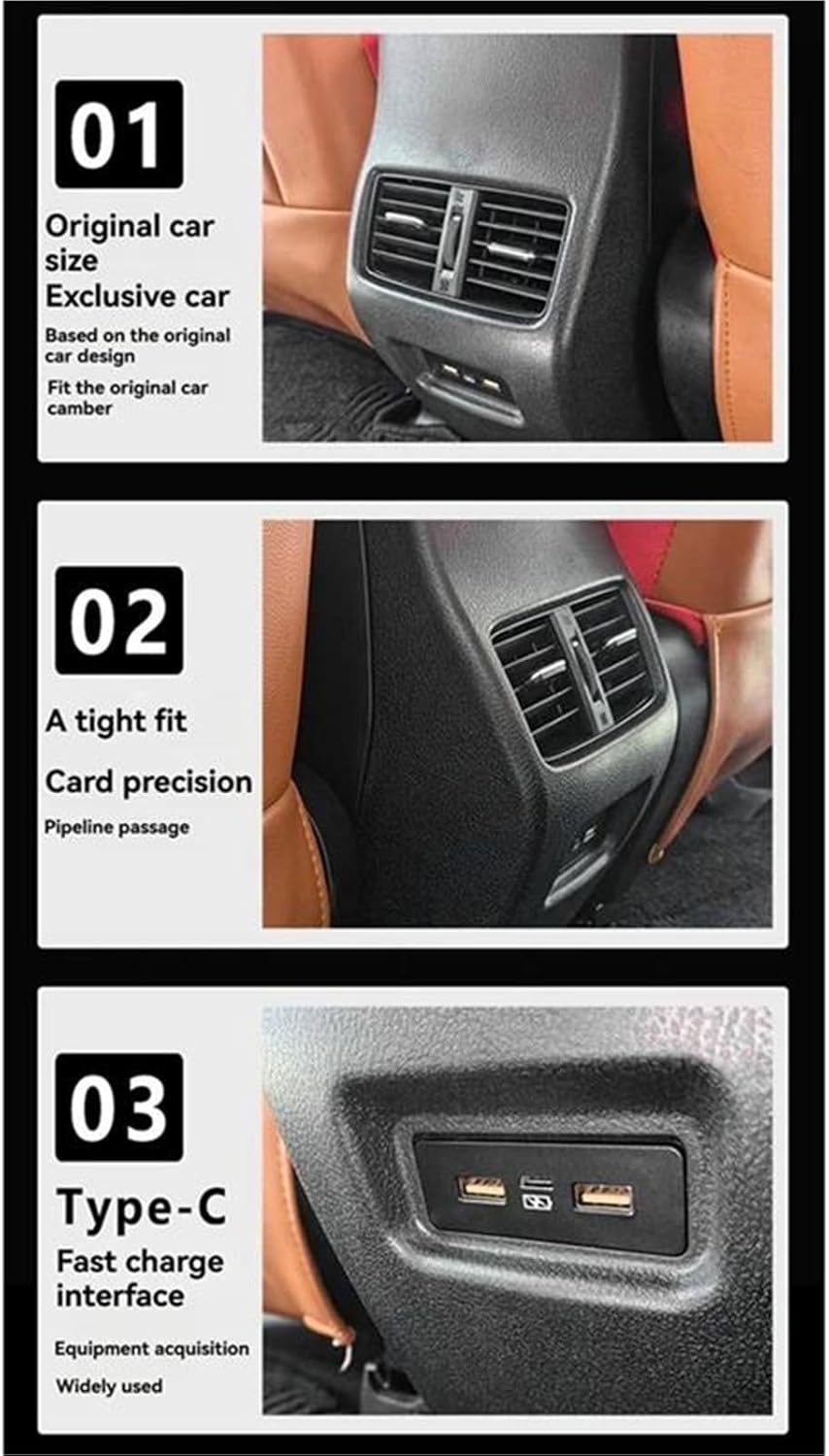 01

Original car size
Exclusive car

Based on the original car design

Fit the original car camber

02

A tight fit

Card precision

Pipeline passage

03

Type-C

Fast charge interface

Equipment acquisition

Widely used