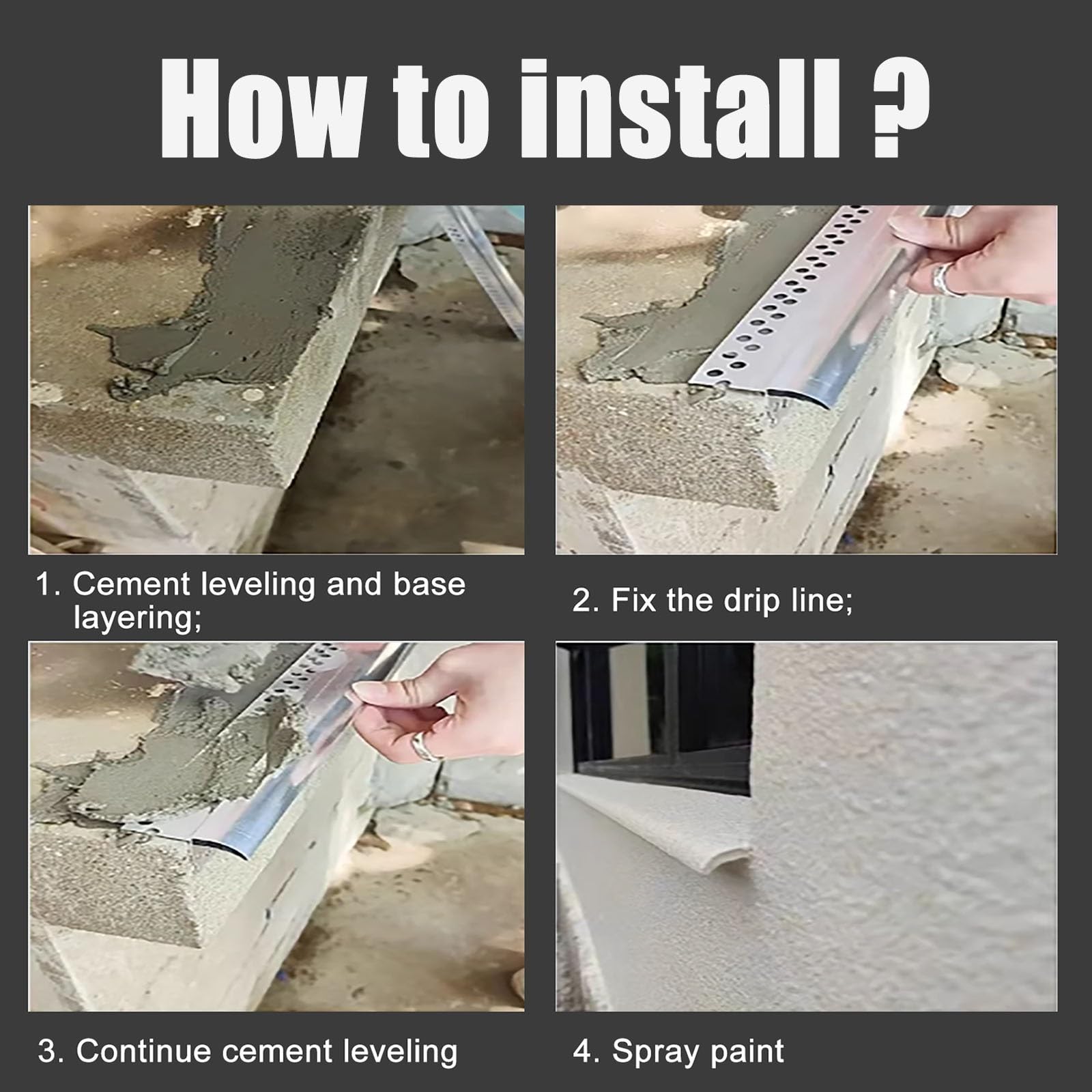 How to install ?

1. Cement leveling and base layering;

2. Fix the drip line;

3. Continue cement leveling

4. Spray paint