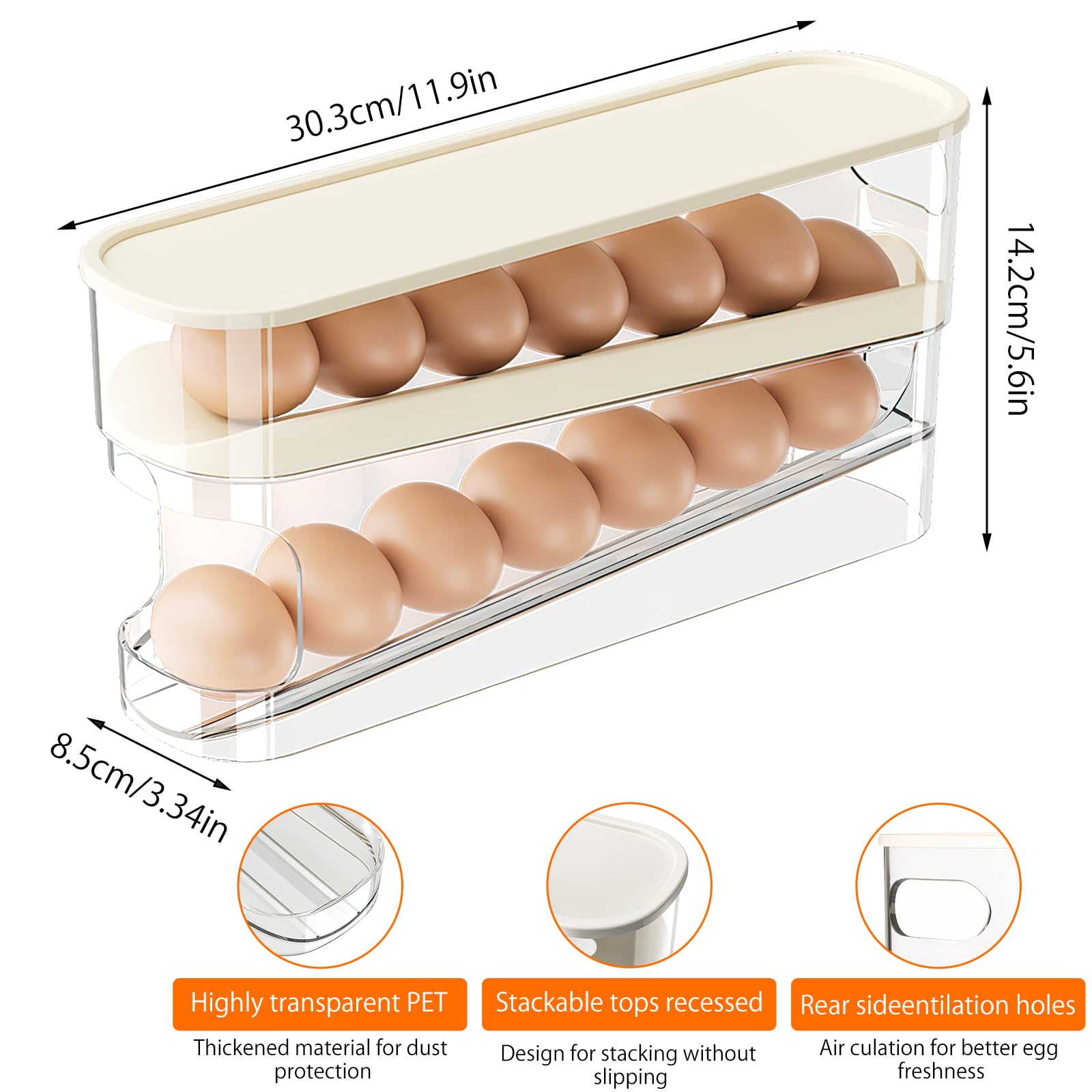 30.3cm/11.9in

14.2cm/5.6in

8.5cm/3.34in

Highly transparent PET

Thickened material for dust protection

Stackable tops recessed

Design for stacking without slipping

Rear sideentilation holes

Air culation for better egg freshness