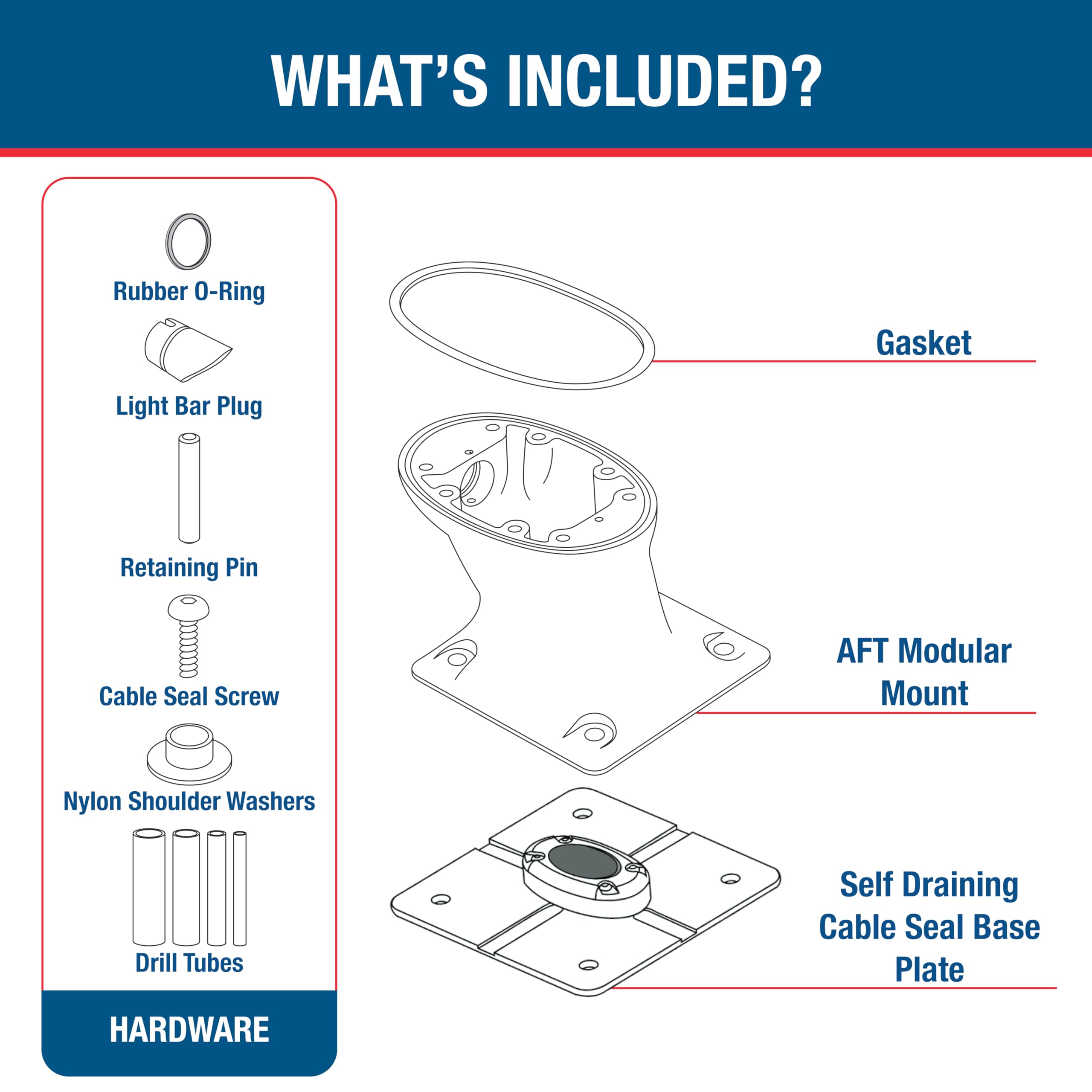 WHAT'S INCLUDED?

Rubber O-Ring

Light Bar Plug

Retaining Pin

Cable Seal Screw

Nylon Shoulder Washers

Drill Tubes

HARDWARE

Gasket

AFT Modular Mount

Self Draining Cable Seal Base Plate