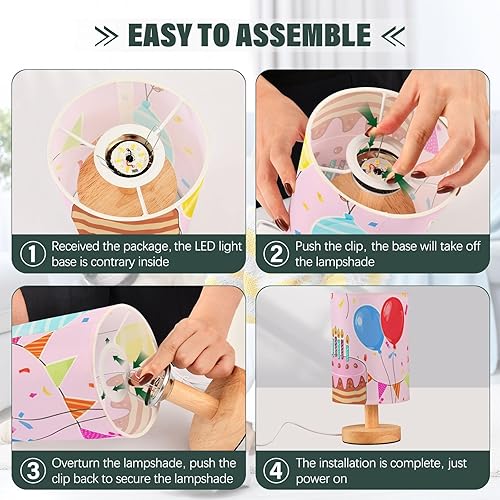 EASY TO ASSEMBLE

① Received the package, the LED light base is contrary inside

② Push the clip, the base will take off the lampshade

③ Overturn the lampshade, push the clip back to secure the lampshade

④ The installation is complete, just power on