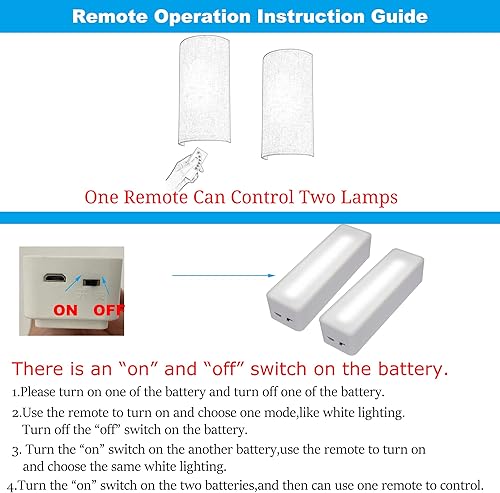 Remote Operation Instruction Guide

One Remote Can Control Two Lamps

ON OFF

There is an “on” and “off” switch on the battery.

1.Please turn on one of the battery and turn off one of the battery.

2.Use the remote to turn on and choose one mode,like white lighting. Turn off the “off” switch on the battery.

3. Turn the “on” switch on the another battery,use the remote to turn on and choose the same white lighting.

4.Turn the “on” switch on the two batteries,and then can use one remote to control.