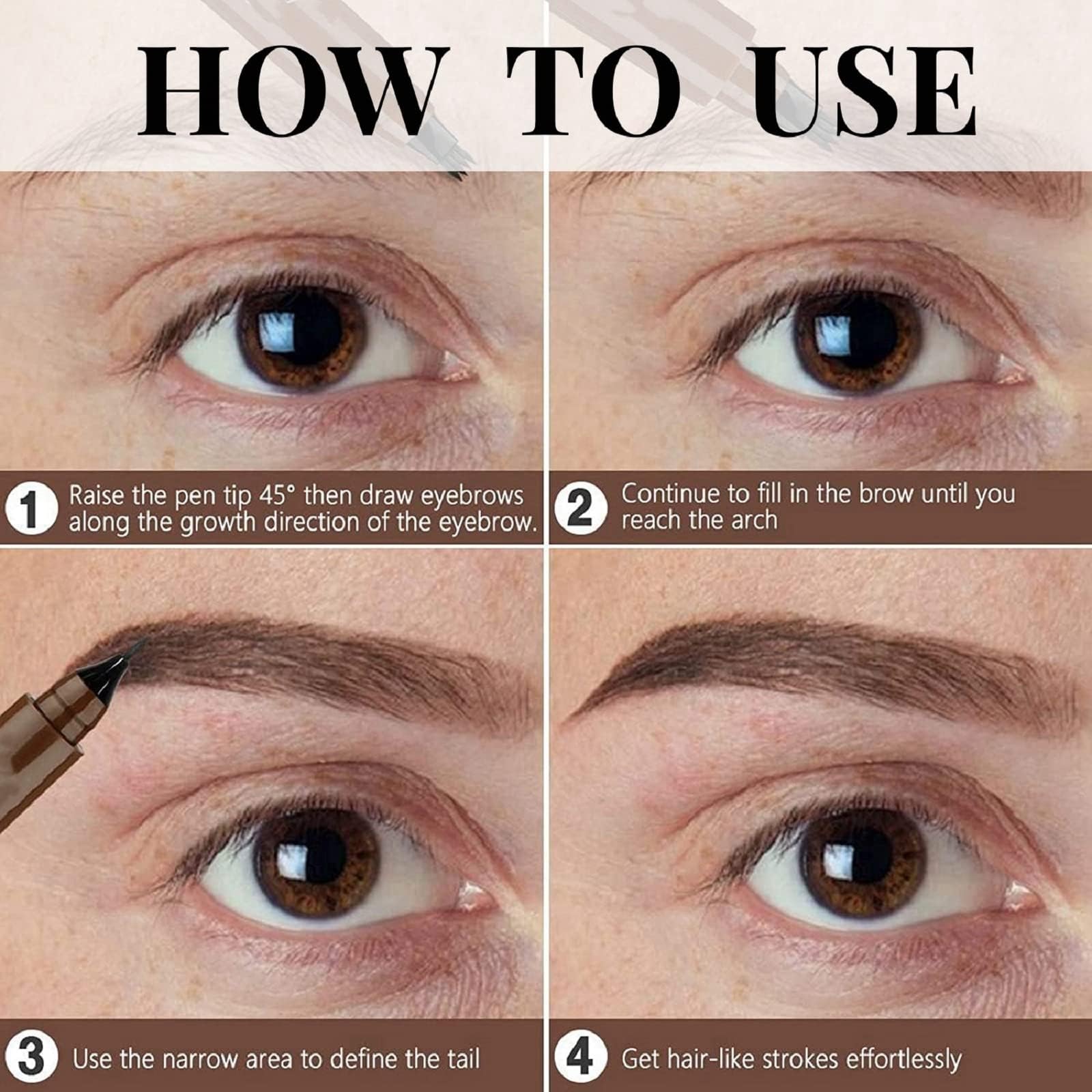 HOW TO USE

1 Raise the pen tip 45° then draw eyebrows along the growth direction of the eyebrow.

2 Continue to fill in the brow until you reach the arch

3 Use the narrow area to define the tail

4 Get hair-like strokes effortlessly