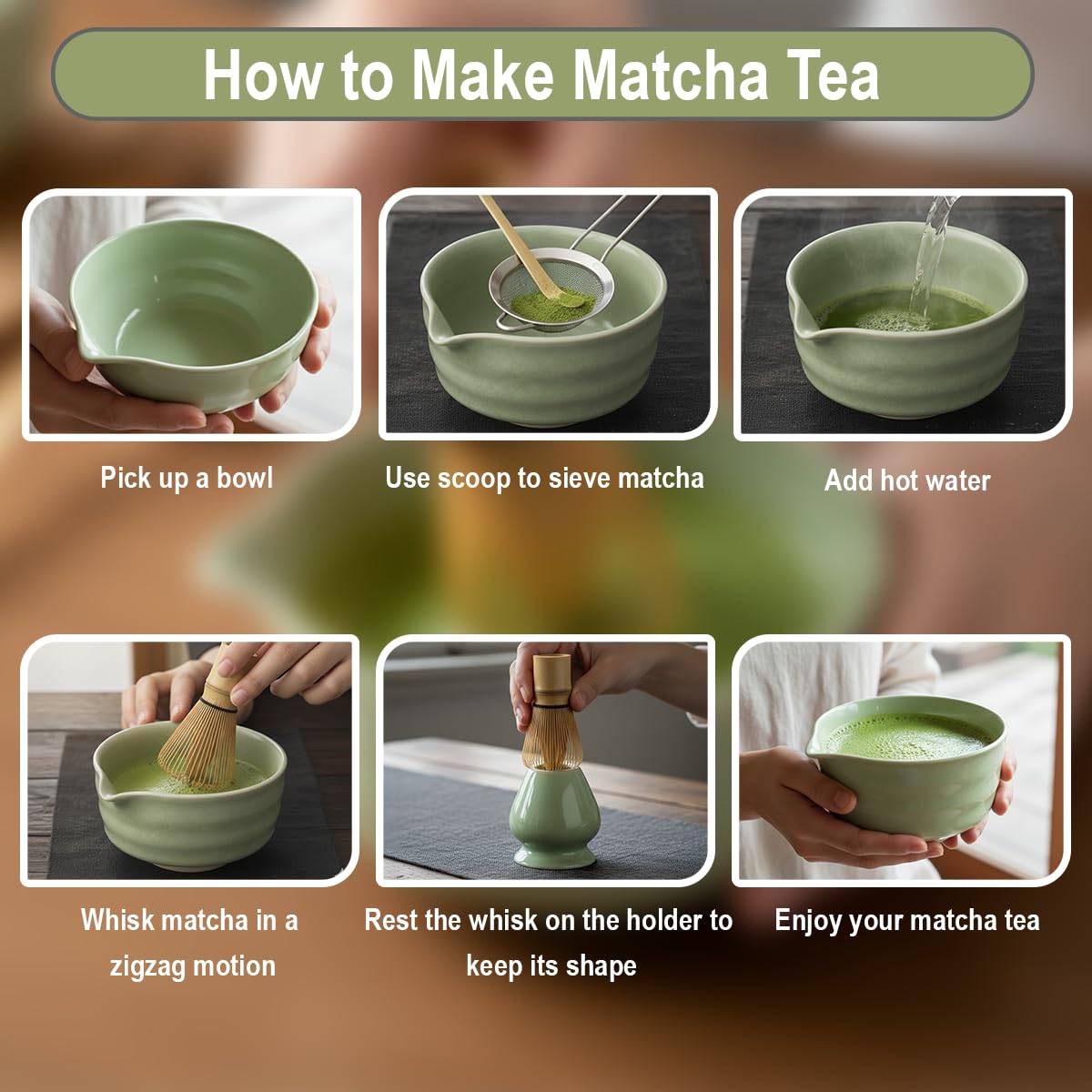 How to Make Matcha Tea

Pick up a bowl

Use scoop to sieve matcha

Add hot water

Whisk matcha in a zigzag motion

Rest the whisk on the holder to keep its shape

Enjoy your matcha tea