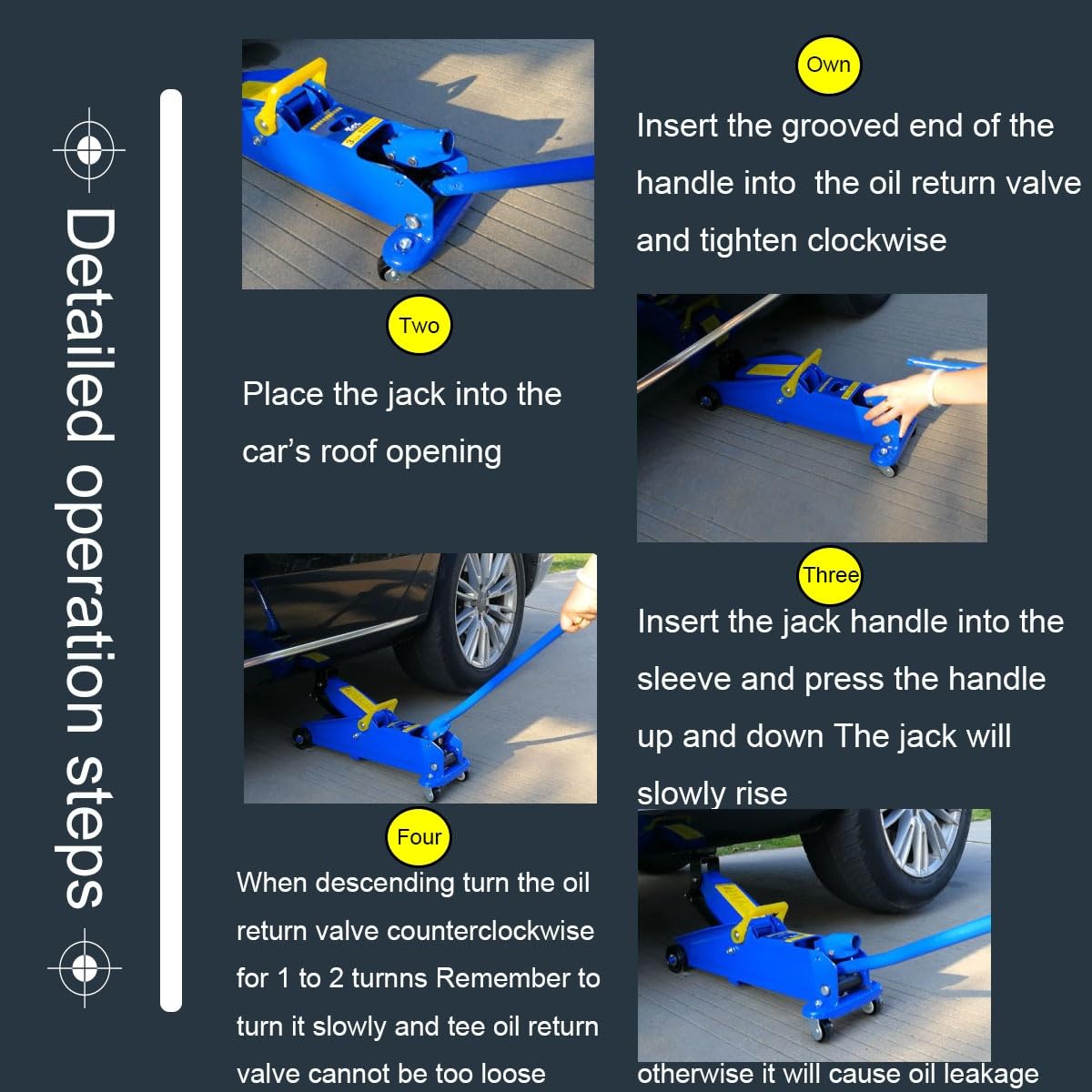 Detailed operation steps

Own

Insert the grooved end of the handle into the oil return valve and tighten clockwise

Two

Place the jack into the car's roof opening

Three

Insert the jack handle into the sleeve and press the handle up and down The jack will slowly rise

Four

When descending turn the oil return valve counterclockwise for 1 to 2 turnns Remember to turn it slowly and tee oil return valve cannot be too loose

otherwise it will cause oil leakage