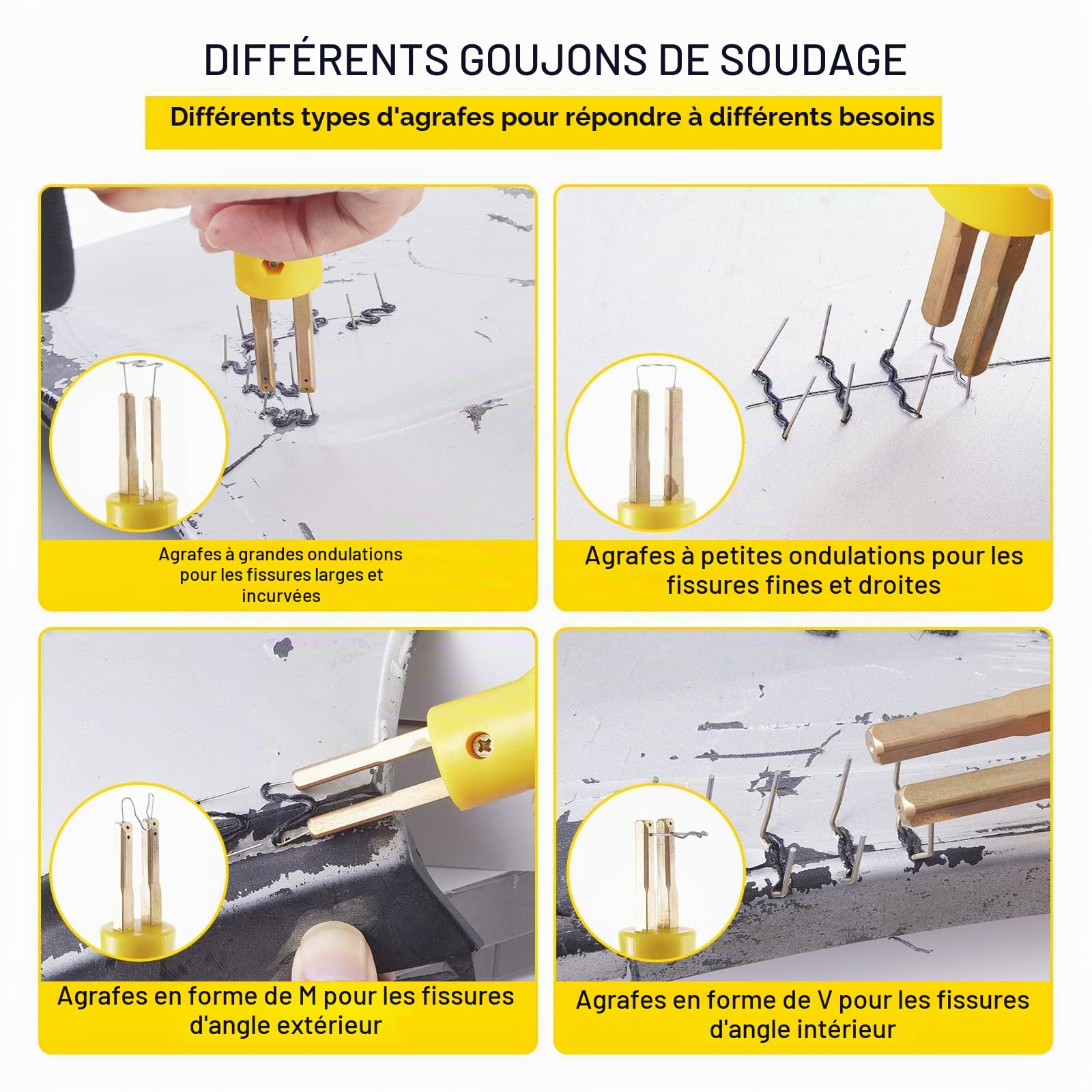 DIFFÉRENTS GOUJONS DE SOUDAGE

Différents types d'agrafes pour répondre à différents besoins

Agrafes à grandes ondulations pour les fissures larges et incurvées

Agrafes à petites ondulations pour les fissures fines et droites

Agrafes en forme de M pour les fissures d'angle extérieur

Agrafes en forme de V pour les fissures d'angle intérieur