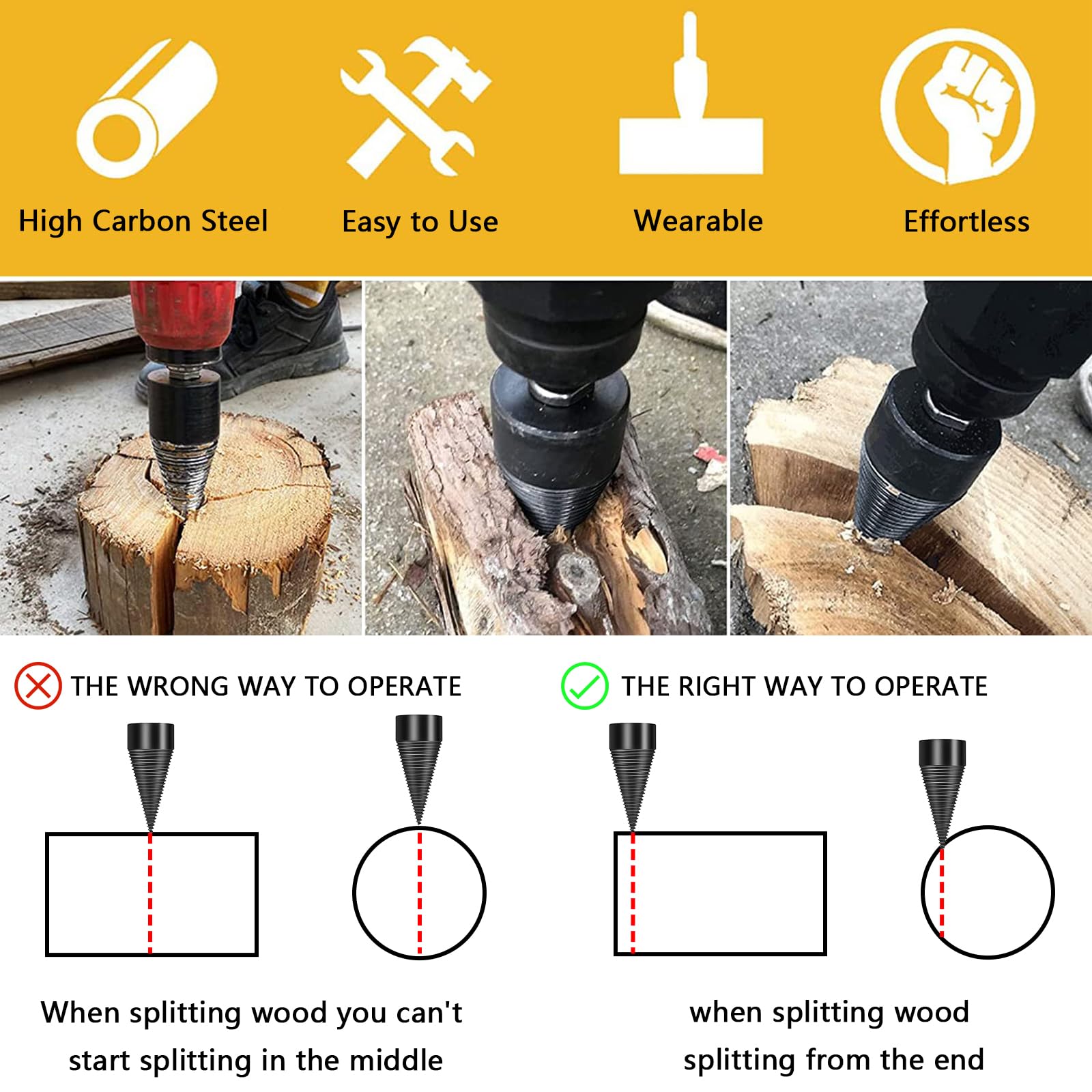 High Carbon Steel

Easy to Use

Wearable

Effortless

THE WRONG WAY TO OPERATE

When splitting wood you can't start splitting in the middle

THE RIGHT WAY TO OPERATE

when splitting wood splitting from the end