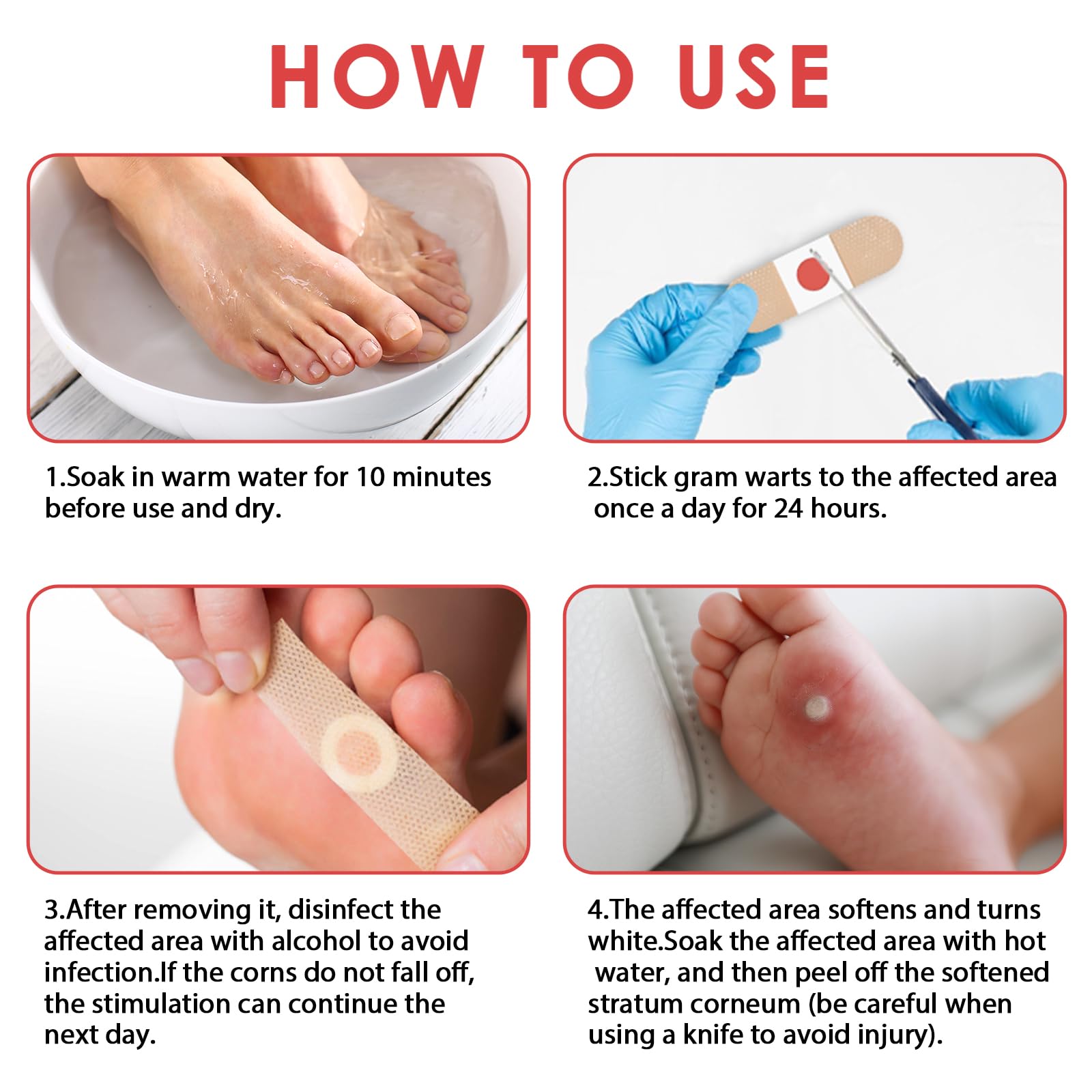 HOW TO USE

1.Soak in warm water for 10 minutes before use and dry.

2.Stick gram warts to the affected area once a day for 24 hours.

3.After removing it, disinfect the affected area with alcohol to avoid infection.If the corns do not fall off, the stimulation can continue the next day.

4.The affected area softens and turns white.Soak the affected area with hot water, and then peel off the softened stratum corneum (be careful when using a knife to avoid injury).