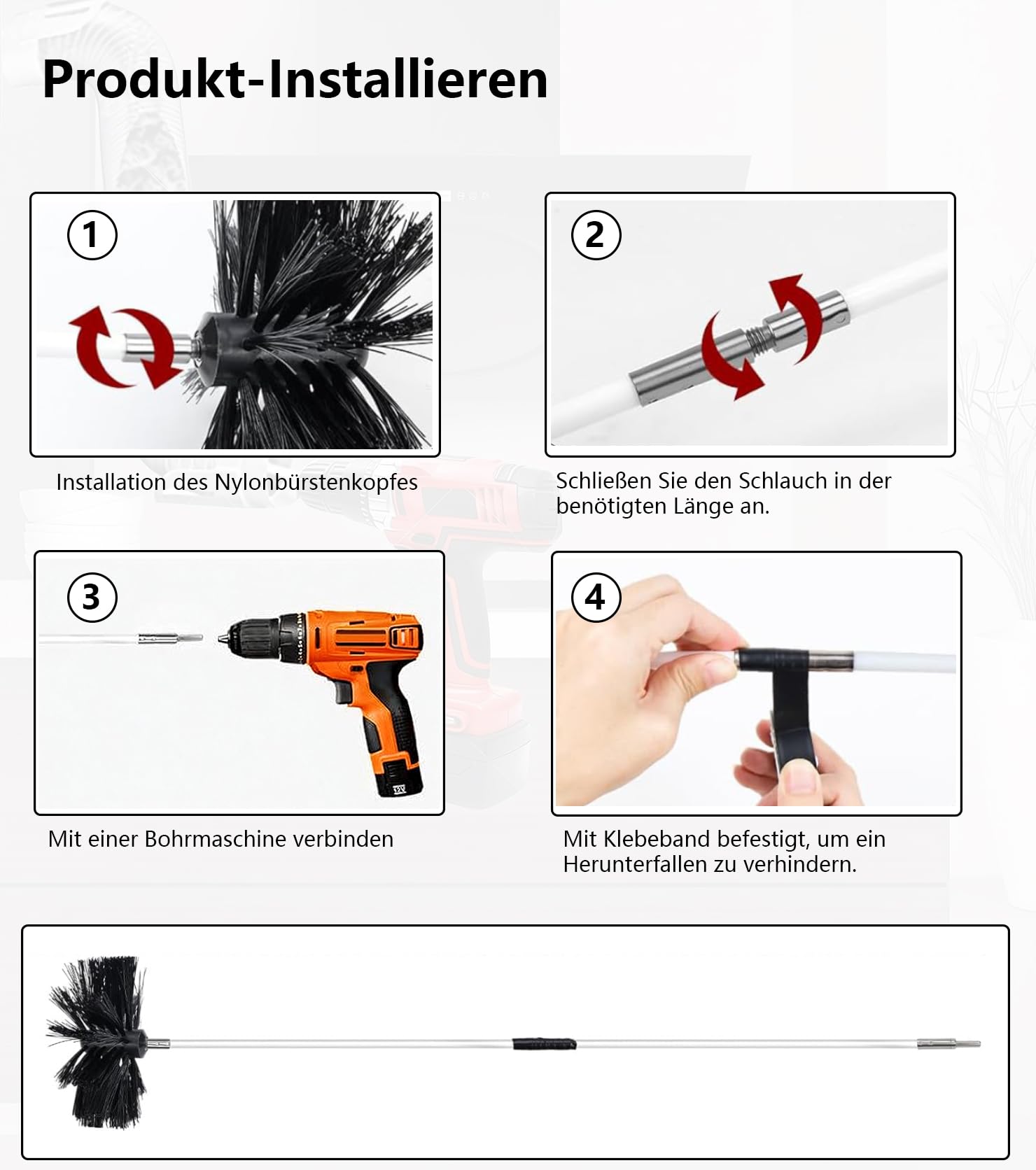 Produkt-Installieren

1

Installation des Nylonbürstenkopfes

2

Schließen Sie den Schlauch in der benötigten Länge an.

3

12V

Mit einer Bohrmaschine verbinden

4

Mit Klebeband befestigt, um ein Herunterfallen zu verhindern.