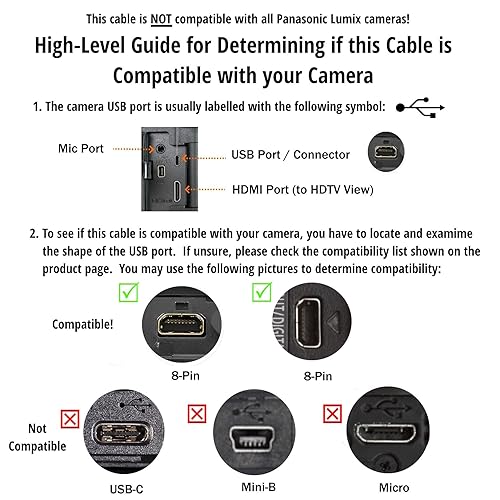 This cable is NOT compatible with all Panasonic Lumix cameras!

High-Level Guide for Determining if this Cable is Compatible with your Camera

1. The camera USB port is usually labelled with the following symbol:

Mic Port

USB Port / Connector

HDMI Port (to HDTV View)

2. To see if this cable is compatible with your camera, you have to locate and examime the shape of the USB port. If unsure, please check the compatibility list shown on the product page. You may use the following pictures to determine compatibility:

Compatible!

8-Pin

8-Pin

Not Compatible

USB-C

Mini-B

Micro