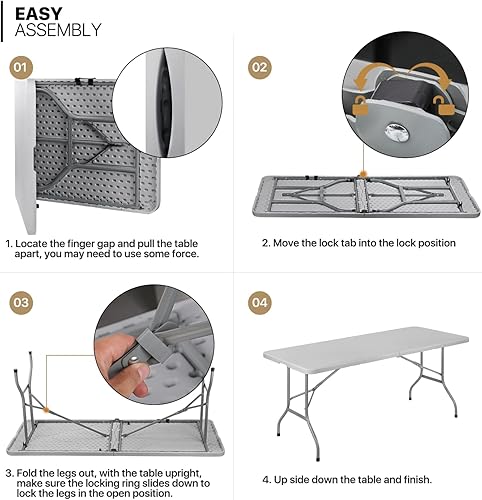 EASY
ASSEMBLY

01

1. Locate the finger gap and pull the table apart, you may need to use some force.

02

2. Move the lock tab into the lock position

03

3. Fold the legs out, with the table upright, make sure the locking ring slides down to lock the legs in the open position.

04

4. Up side down the table and finish.